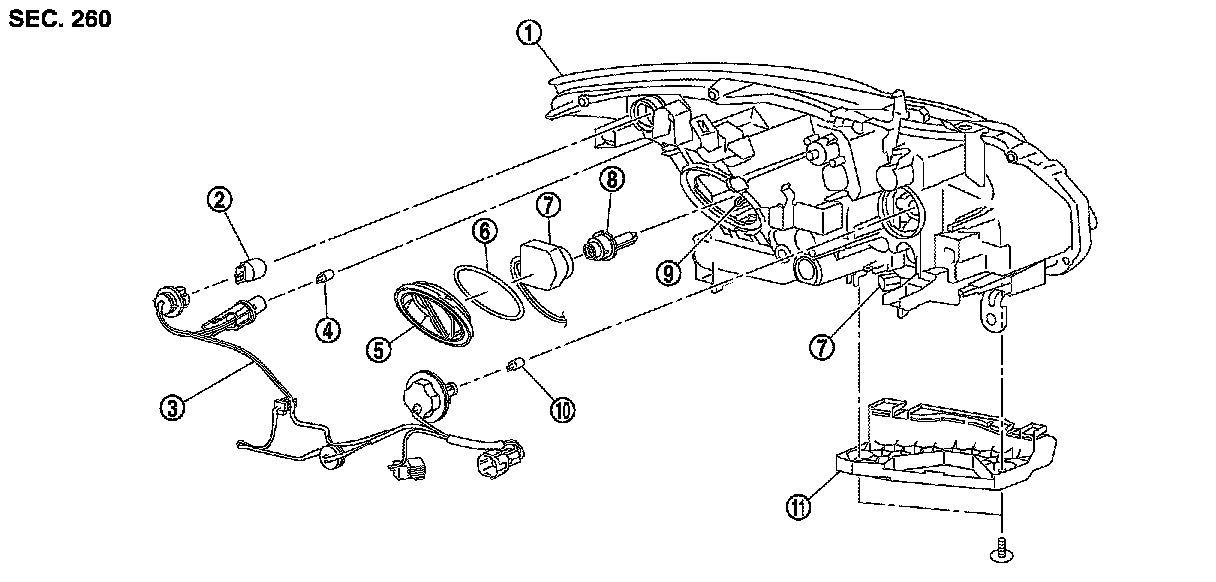 SEC. 260

1
2
8
7
6
9
4
5
7
3
10
11