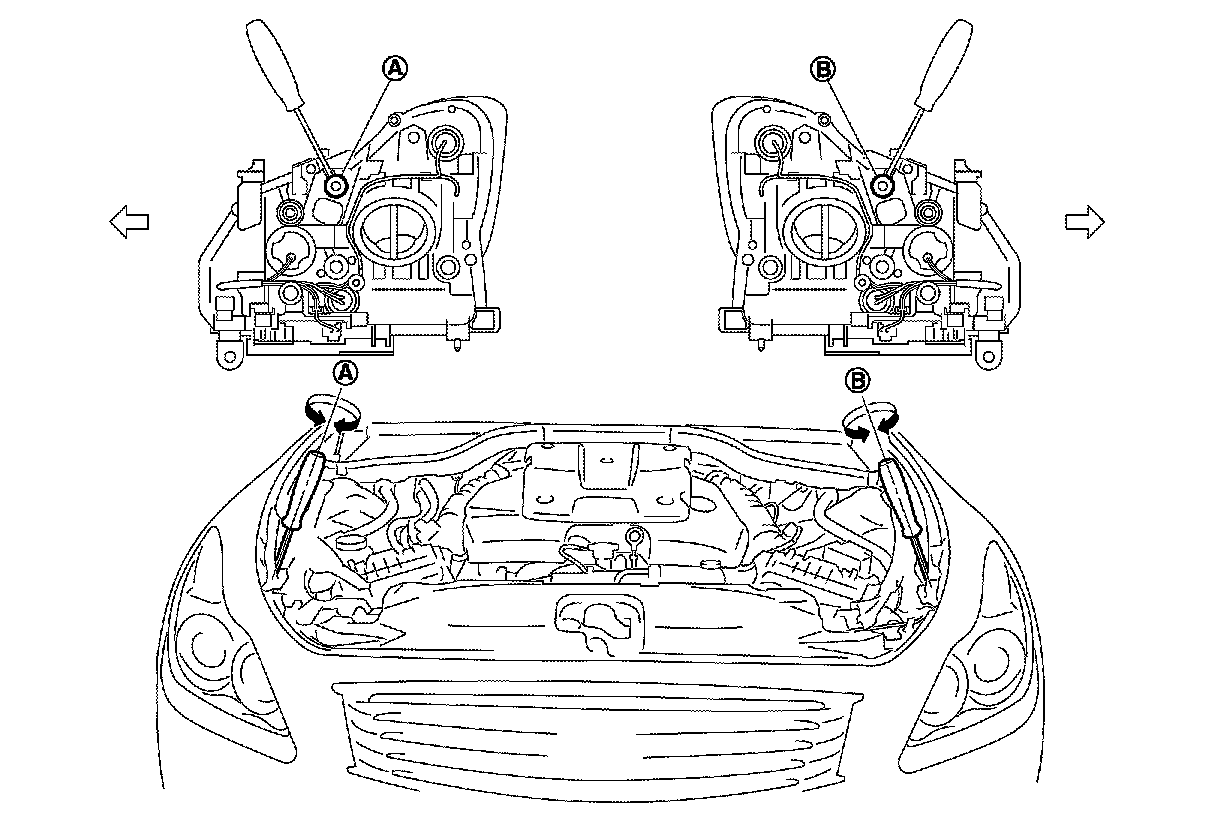 A
B
A
B