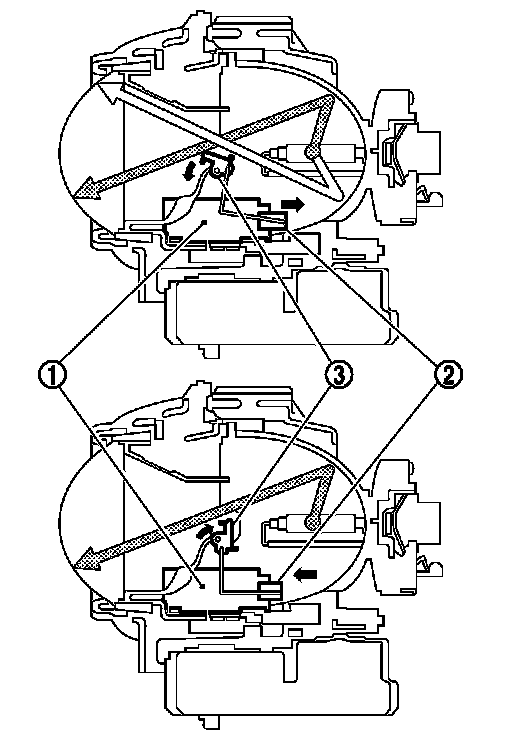 1

3

2