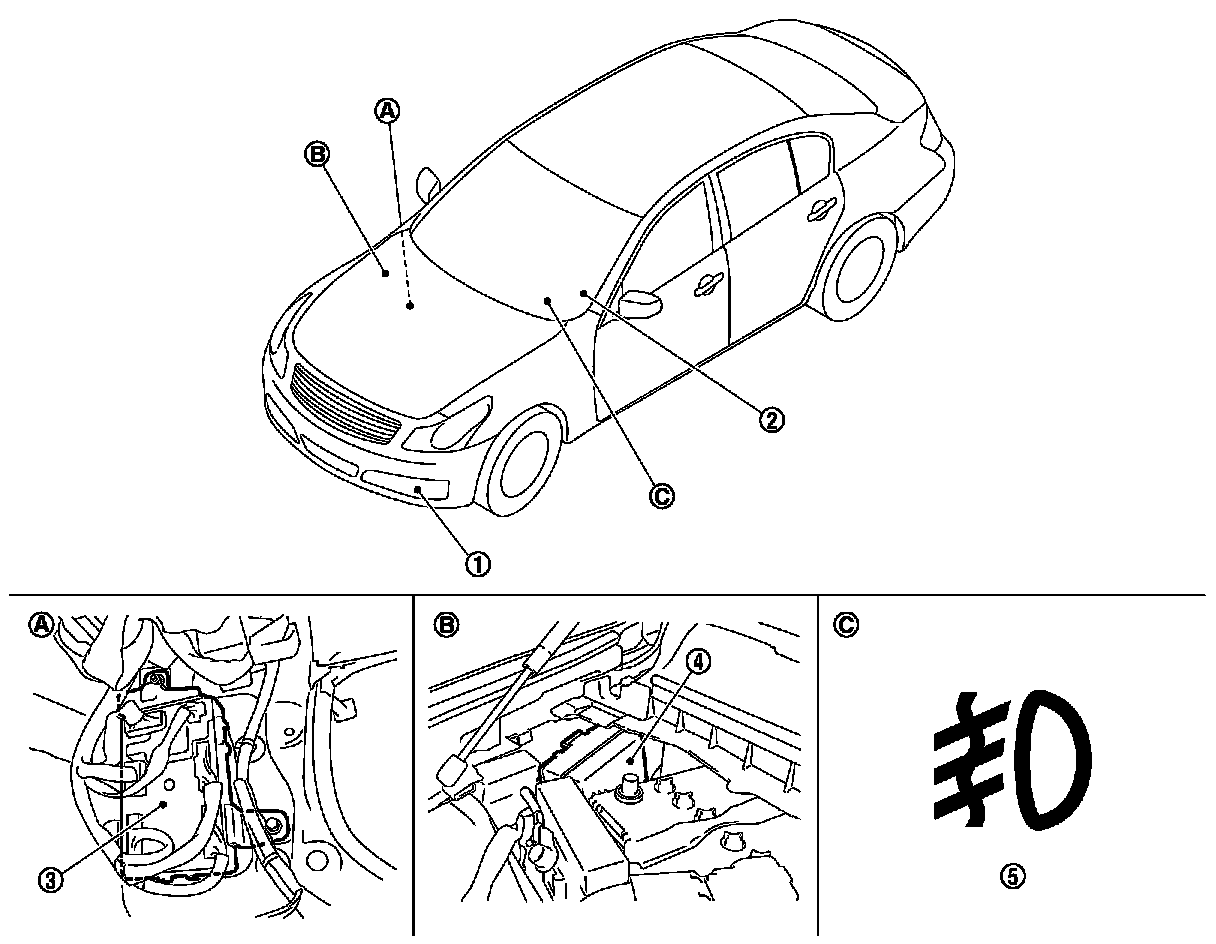 Ⓐ
Ⓑ
②
Ⓒ
①

Ⓐ
③

Ⓑ
④

Ⓒ
⑤