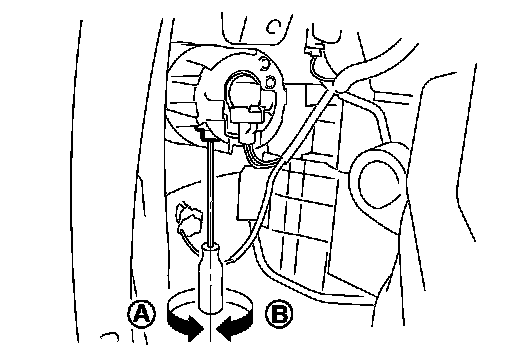 A
B