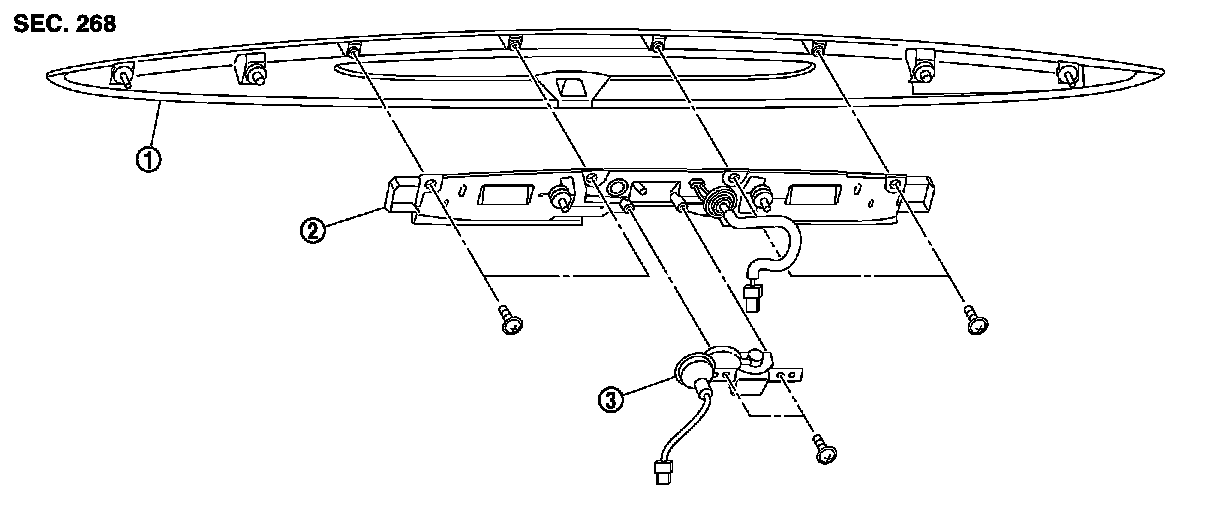 SEC. 268

1

2

3