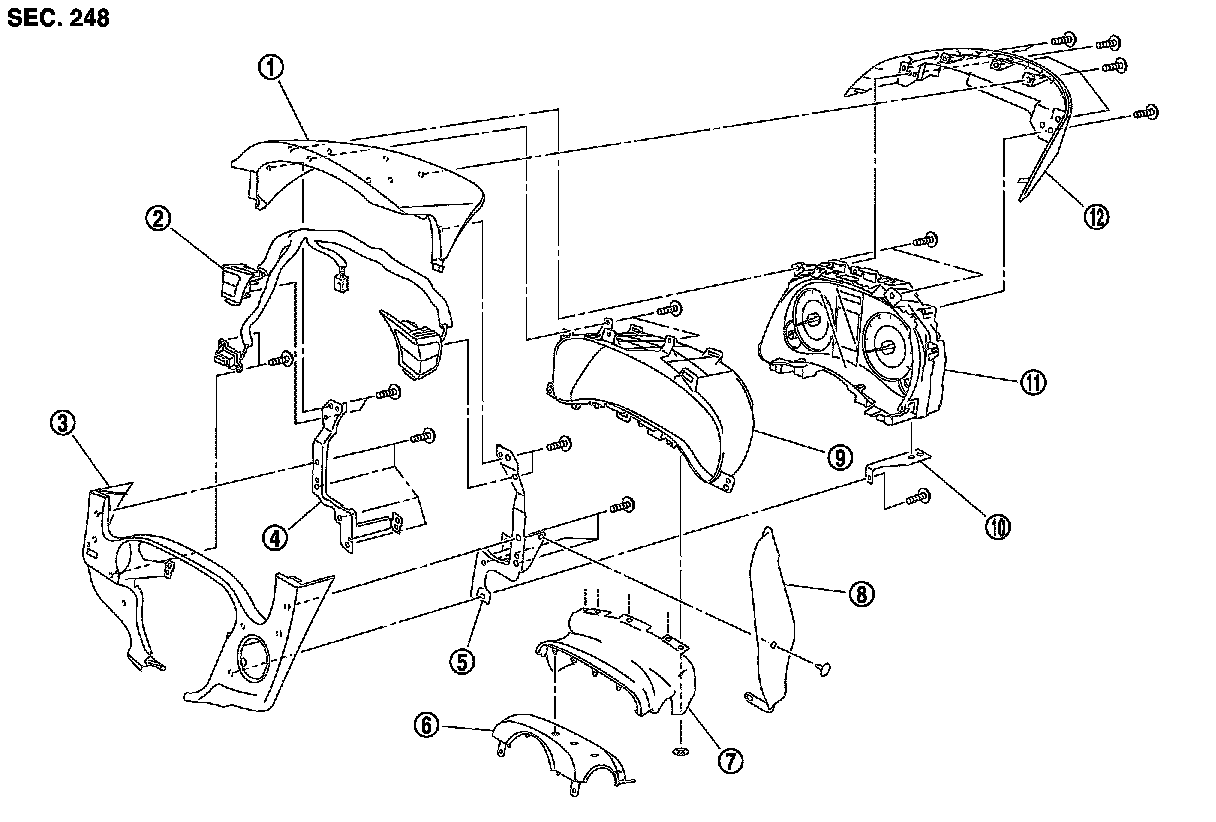 SEC. 248

1
2
3
4
5
6
7
8
9
10
11
12