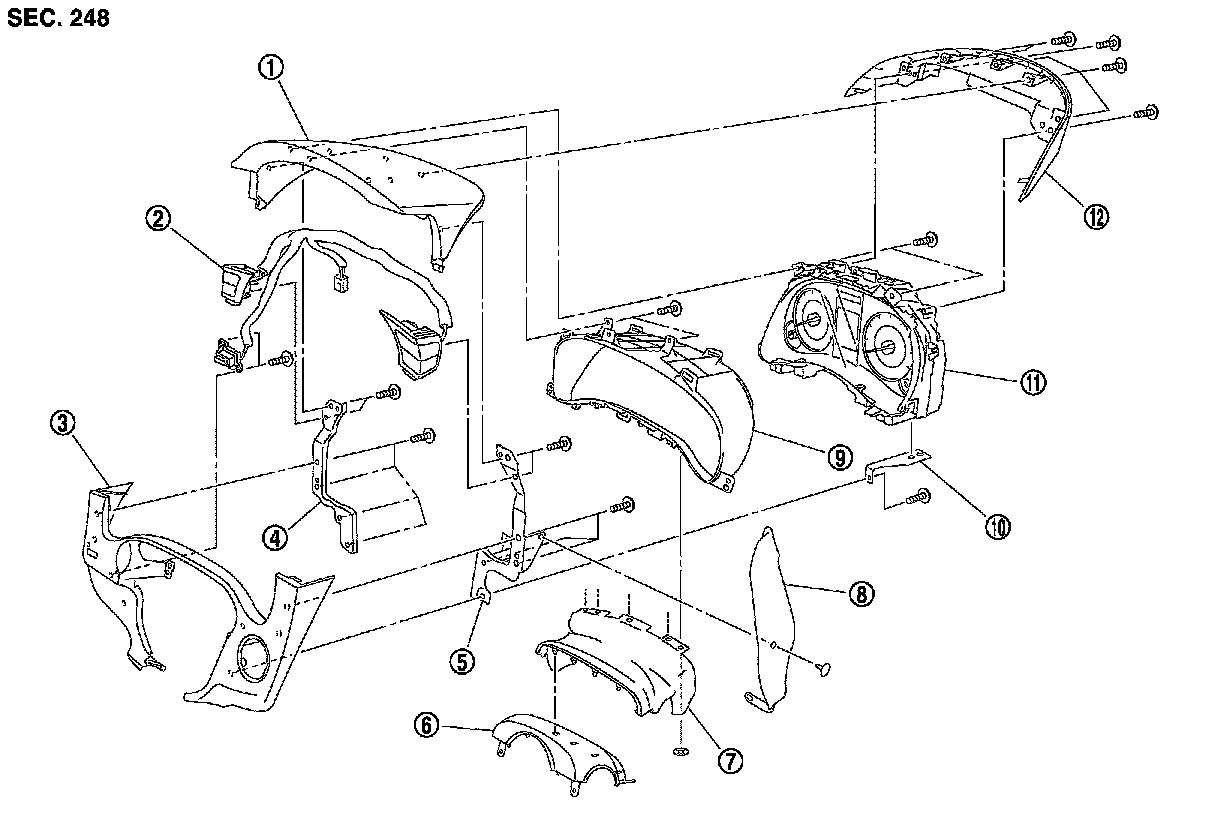 SEC. 248

①
②
③
④
⑤
⑥
⑦
⑧
⑨
⑩
⑪
⑫