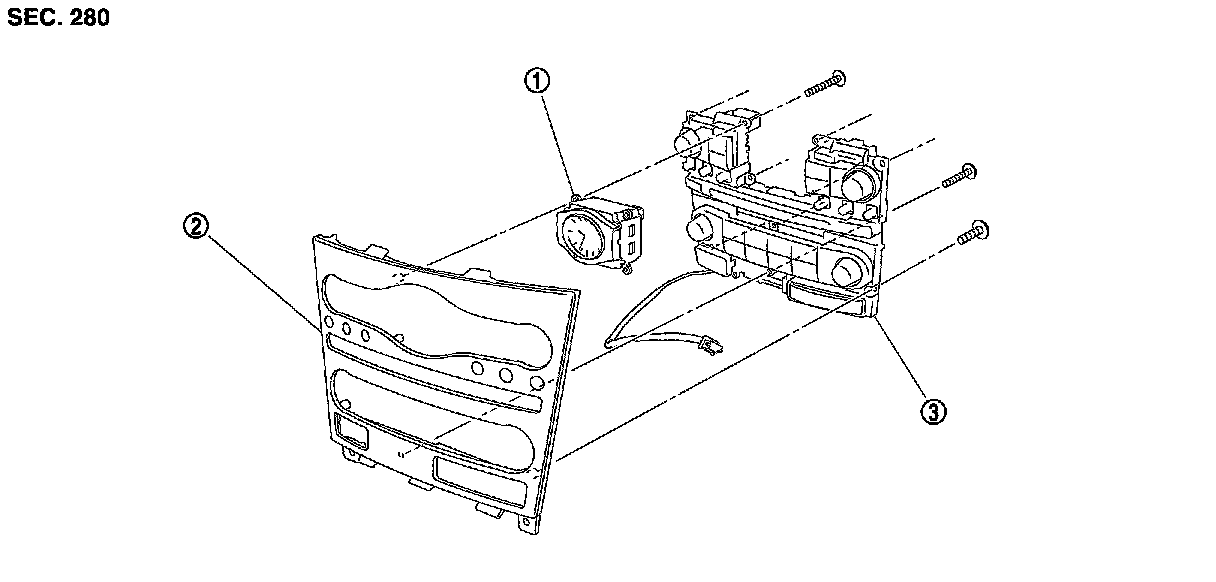 SEC. 280

1

2

3