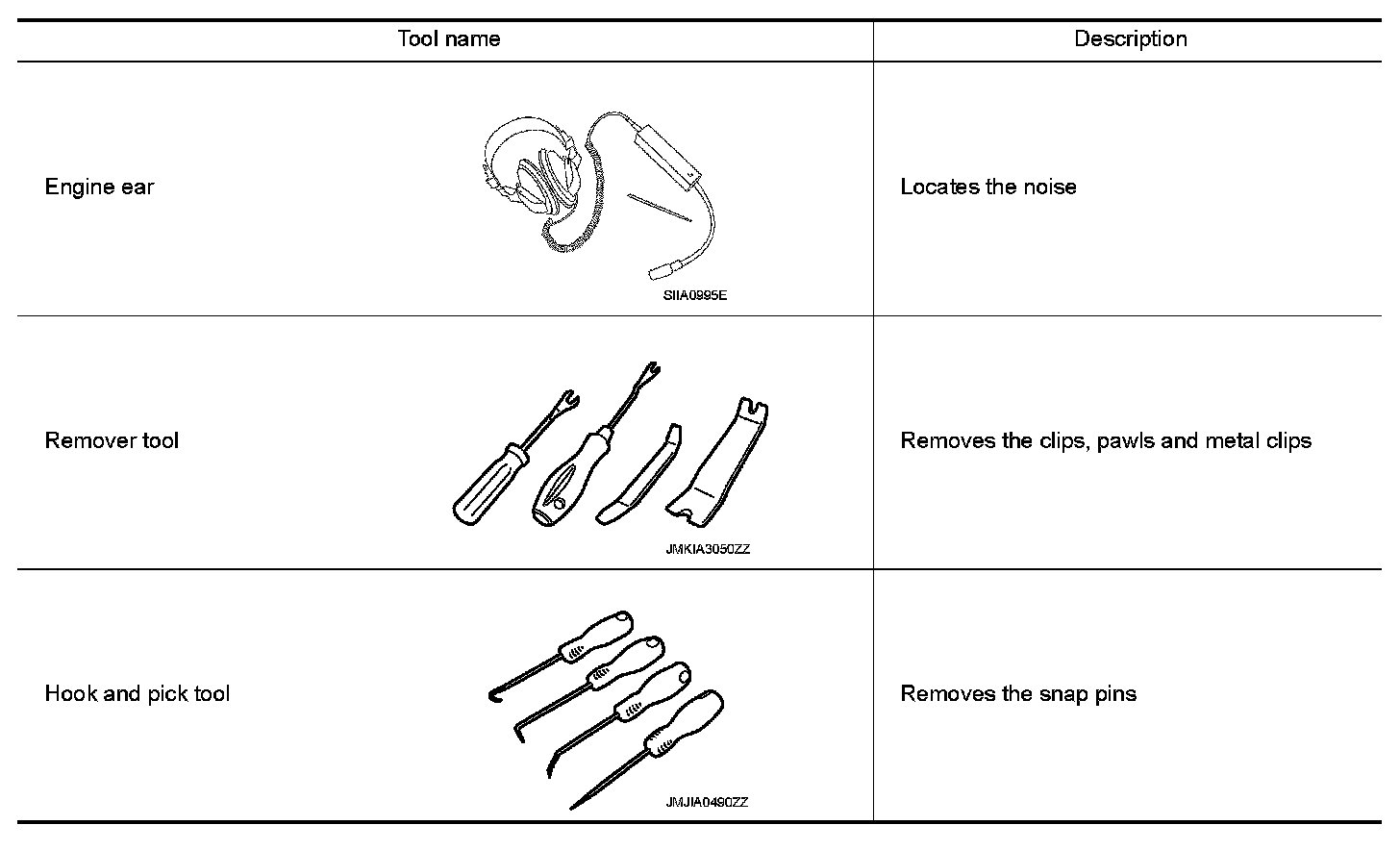 | Tool name | Description |
|---|---|
| Engine ear SIIA0995E | Locates the noise |
| Remover tool JMKIA3050ZZ | Removes the clips, pawls and metal clips |
| Hook and pick tool JMJIA0490ZZ | Removes the snap pins |