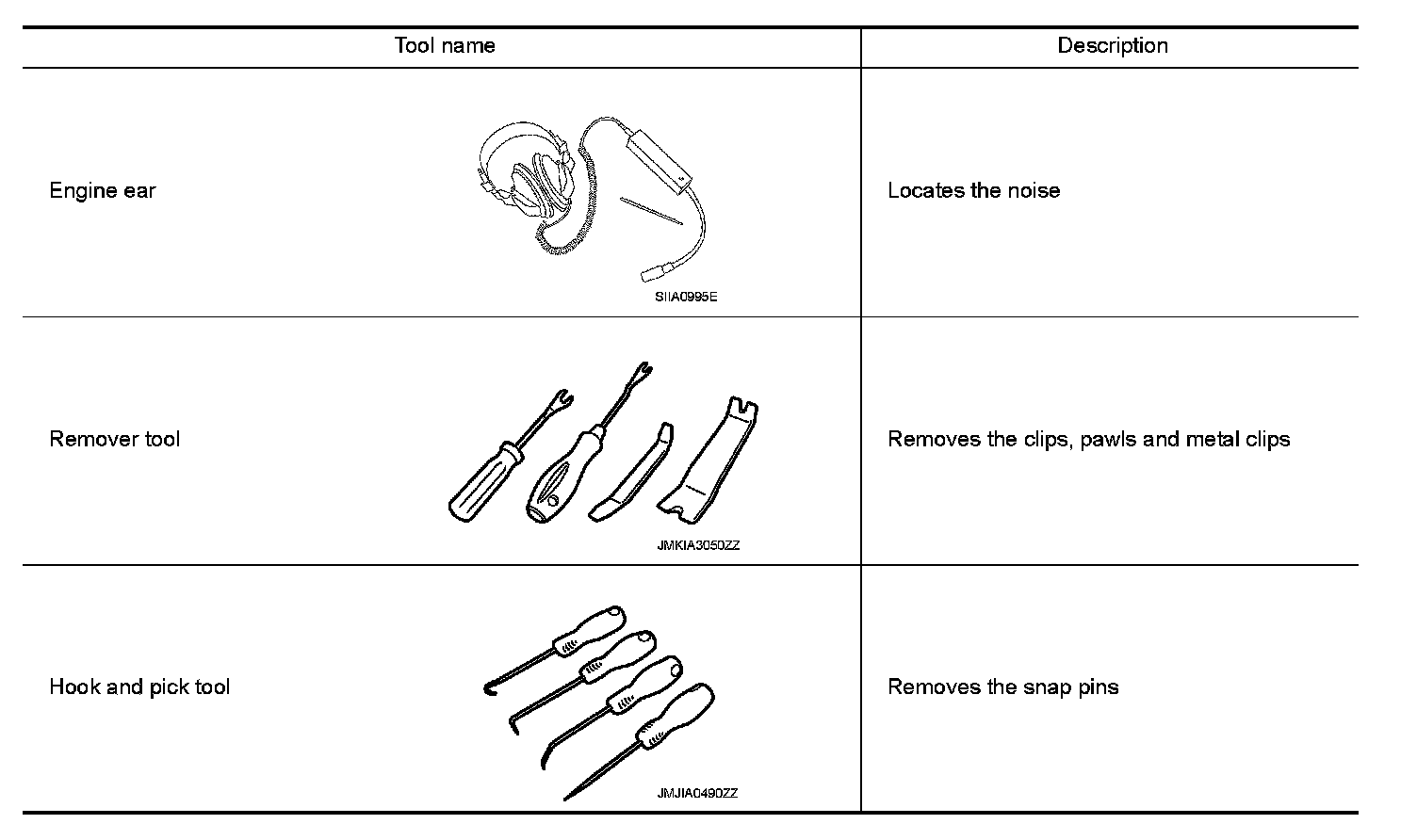 | Tool name | Description |
|---|---|
| Engine ear SIIA0995E | Locates the noise |
| Remover tool JMKIA3050ZZ | Removes the clips, pawls and metal clips |
| Hook and pick tool JMJIA0490ZZ | Removes the snap pins |