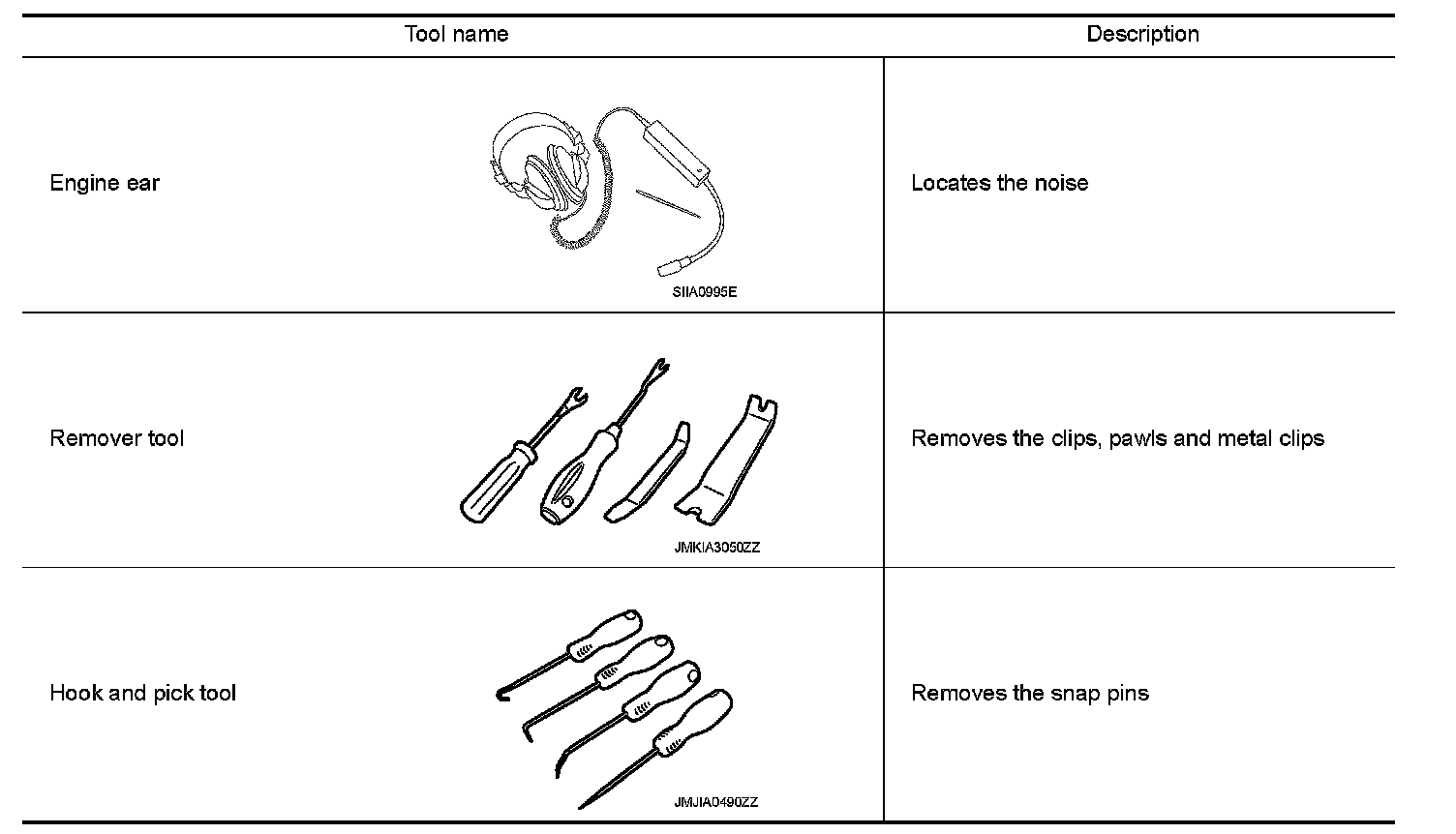 | Tool name | Description |
|---|---|
| Engine ear SIIA0995E | Locates the noise |
| Remover tool JMKIA3050ZZ | Removes the clips, pawls and metal clips |
| Hook and pick tool JMJIA0490ZZ | Removes the snap pins |