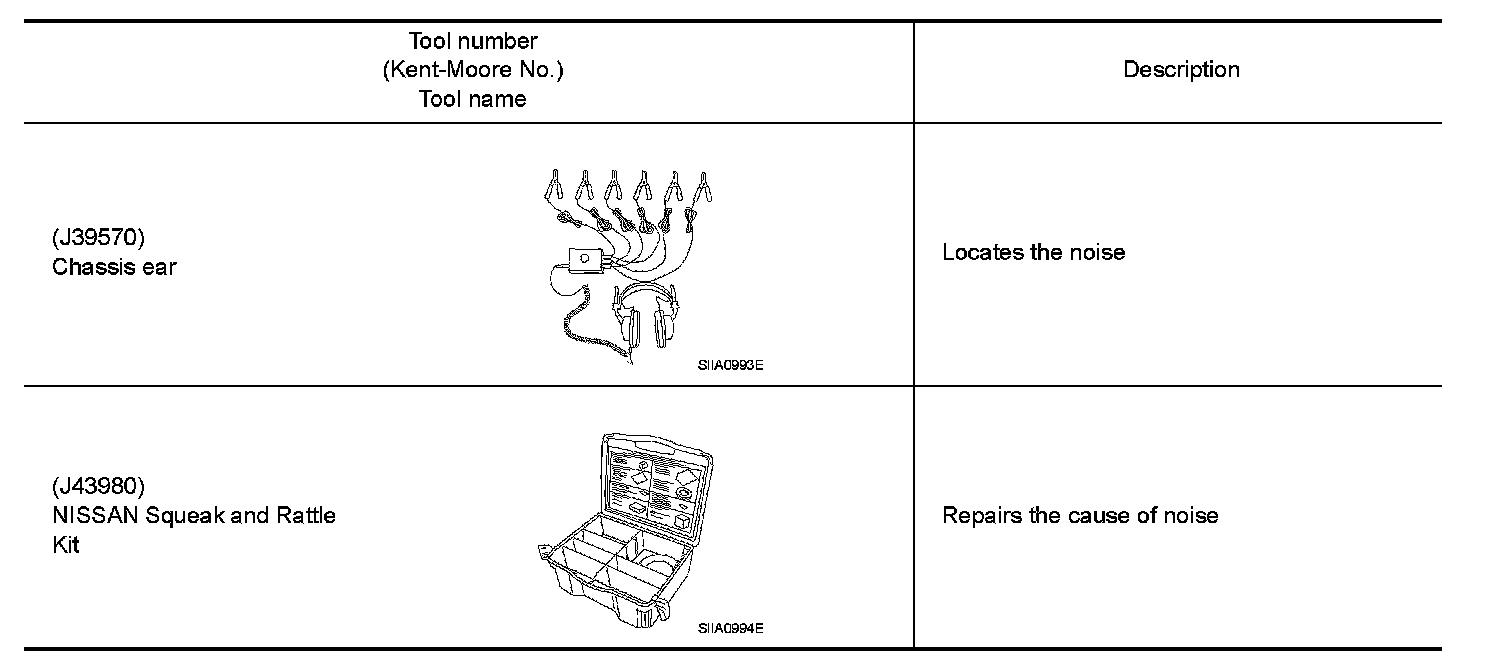 | Tool number (Kent-Moore No.) Tool name | Description |
|---|---|
| (J39570) Chassis ear SIIA0993E | Locates the noise |
| (J43980) NISSAN Squeak and Rattle Kit SIIA0994E | Repairs the cause of noise |