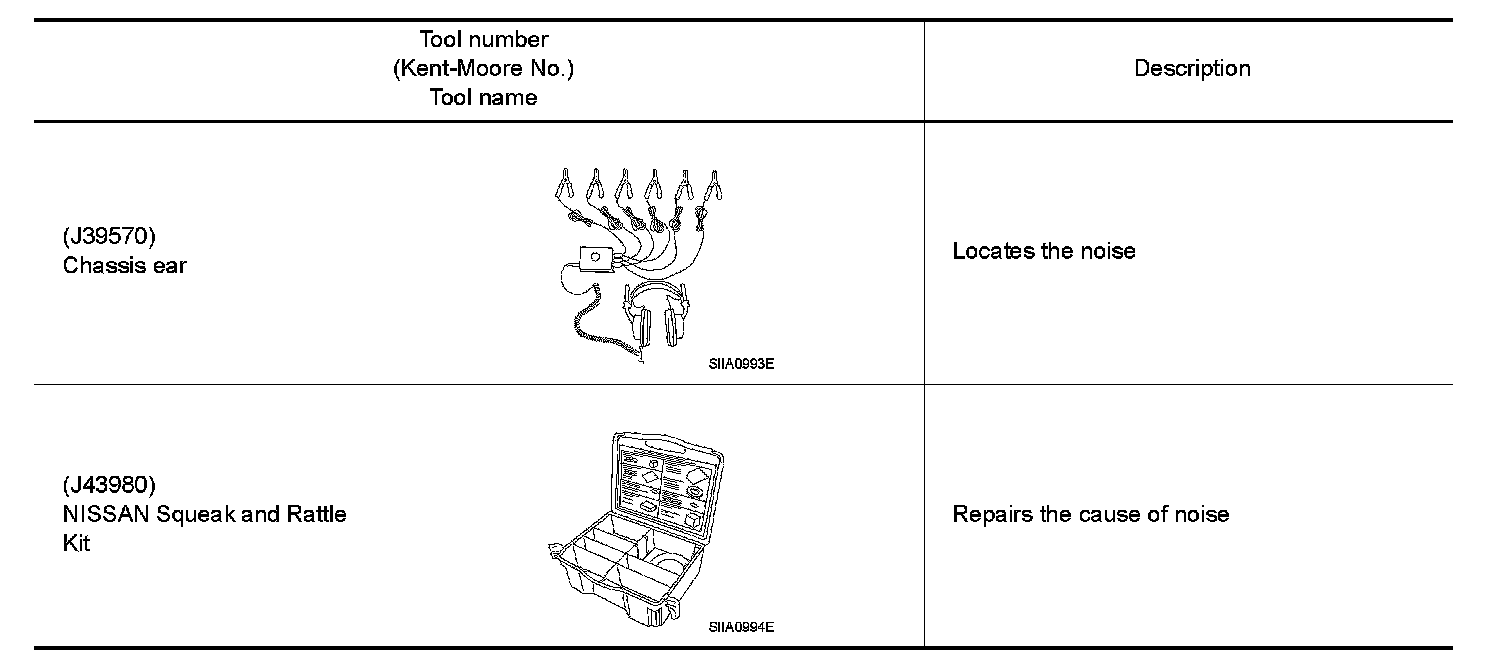 | Tool number (Kent-Moore No.) Tool name | Description |
|---|---|
| (J39570) Chassis ear SIIA0993E | Locates the noise |
| (J43980) NISSAN Squeak and Rattle Kit SIIA0994E | Repairs the cause of noise |