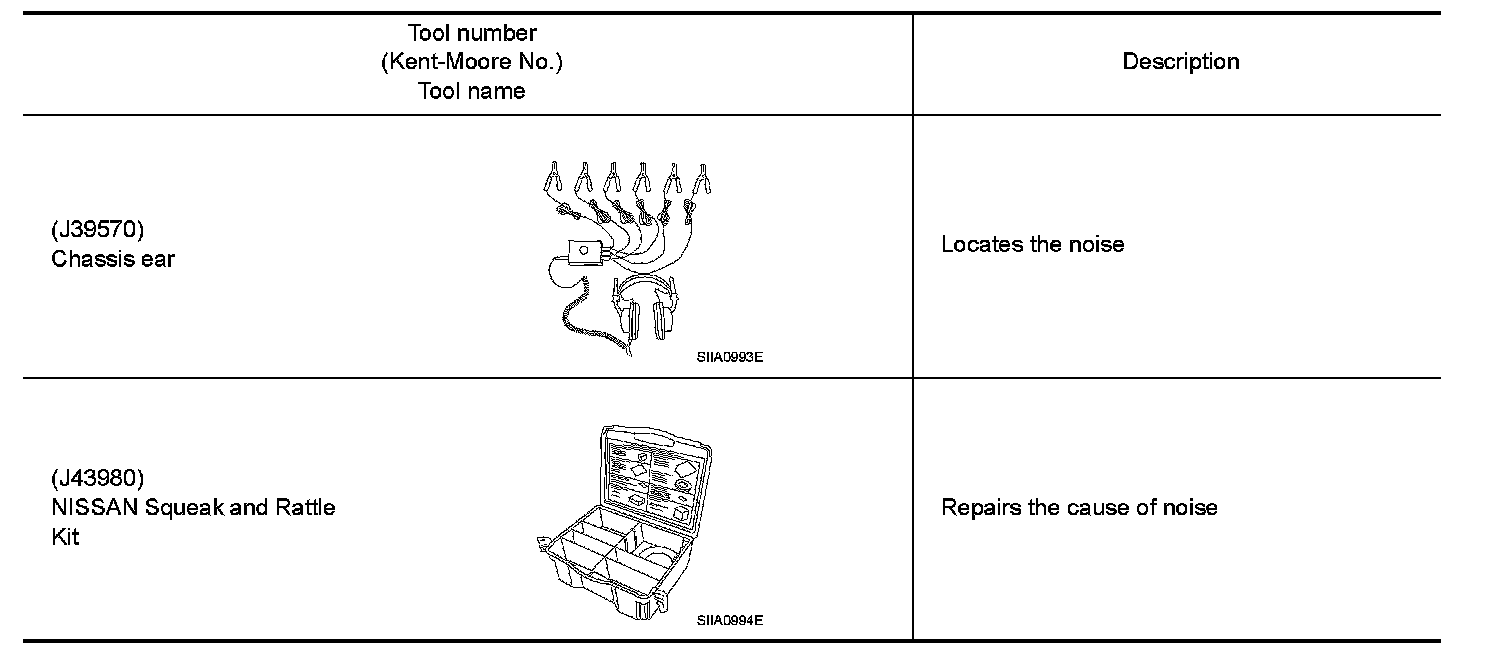 | Tool number (Kent-Moore No.) Tool name | Description |
|---|---|
| (J39570) Chassis ear SIIA0993E | Locates the noise |
| (J43980) NISSAN Squeak and Rattle Kit SIIA0994E | Repairs the cause of noise |