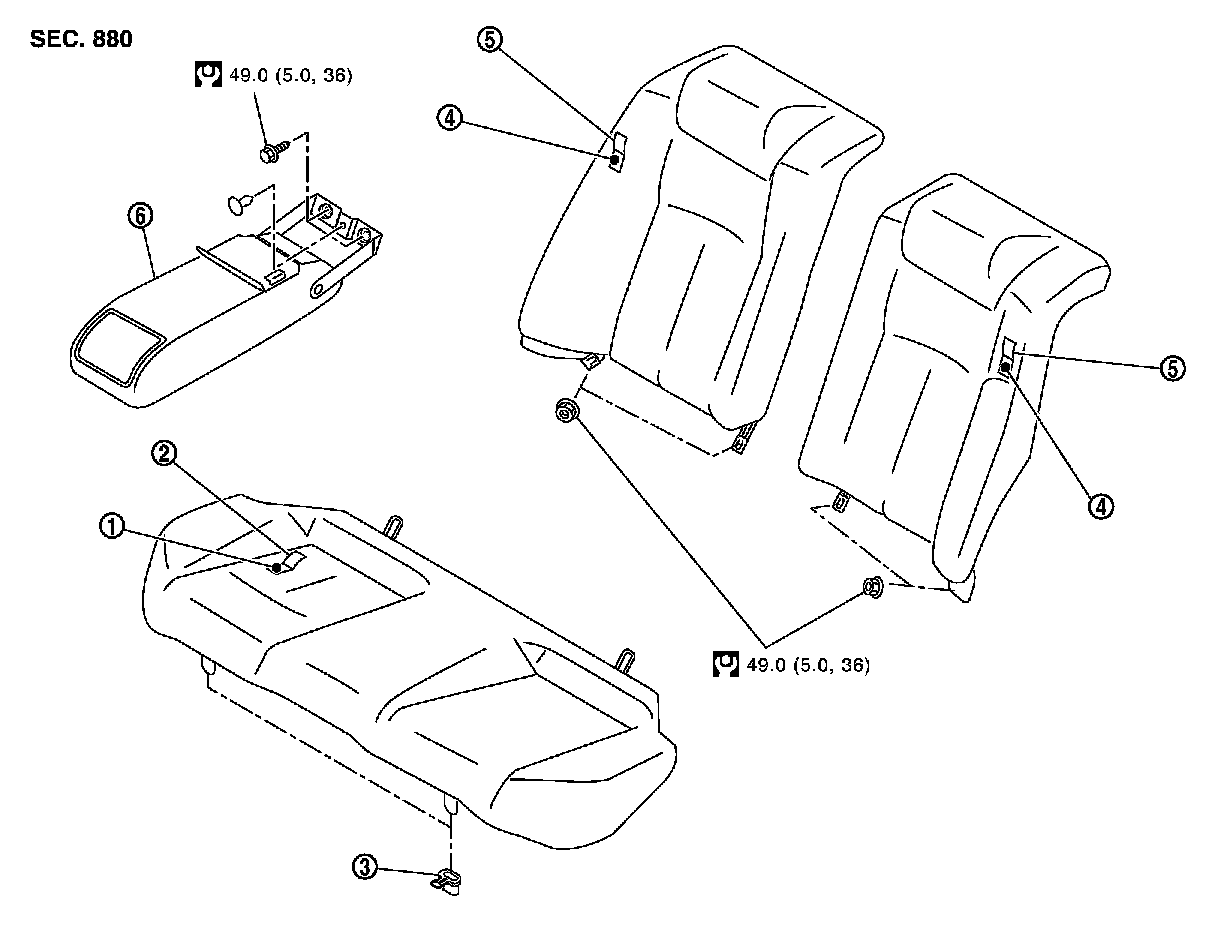 SEC. 880

49.0 (5.0, 36)

⑤

④

⑥

⑤

④

②

①

49.0 (5.0, 36)

③