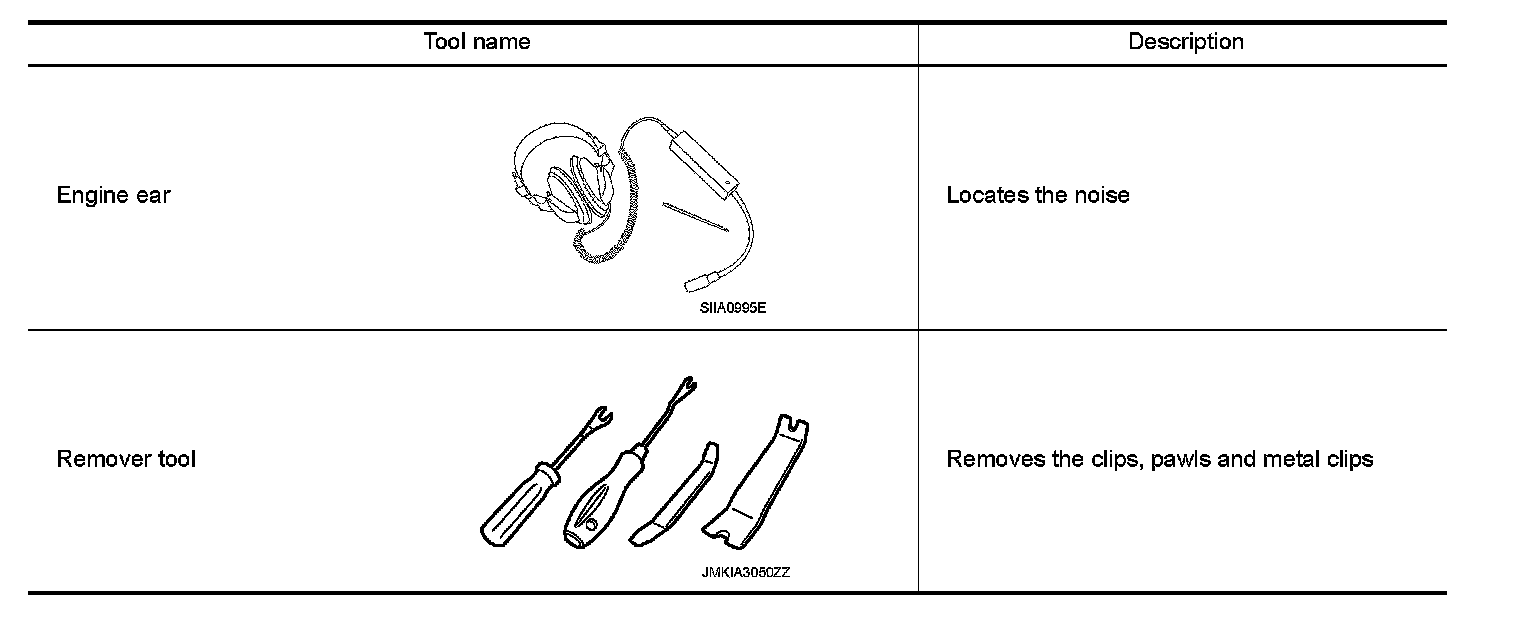 | Tool name | Description |
|---|---|
| Engine ear SIIA0995E | Locates the noise |
| Remover tool JMKIA3050ZZ | Removes the clips, pawls and metal clips |