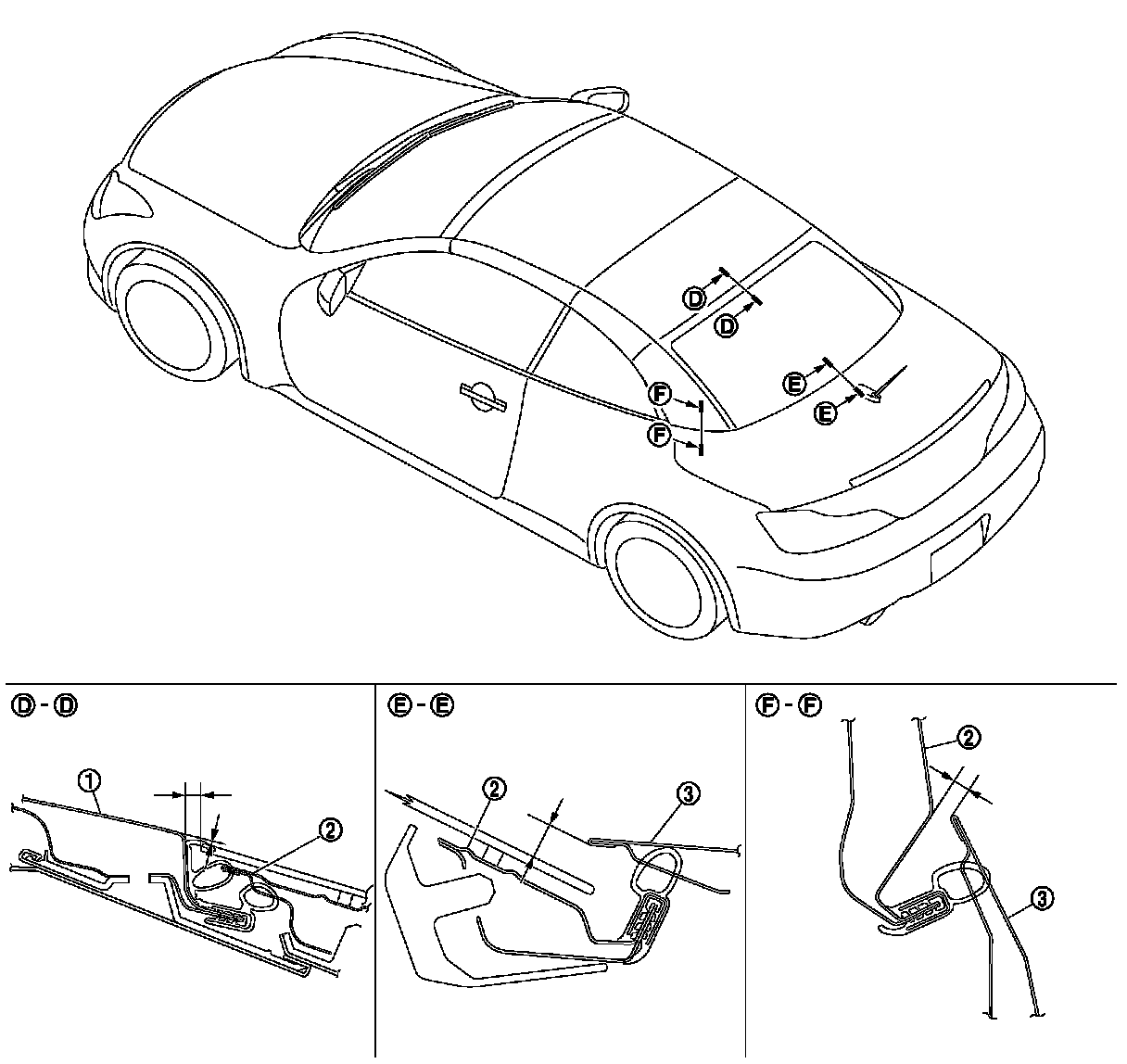 D
D
E
E
F
F

D - D
1
2

E - E
2
3

F - F
2
3