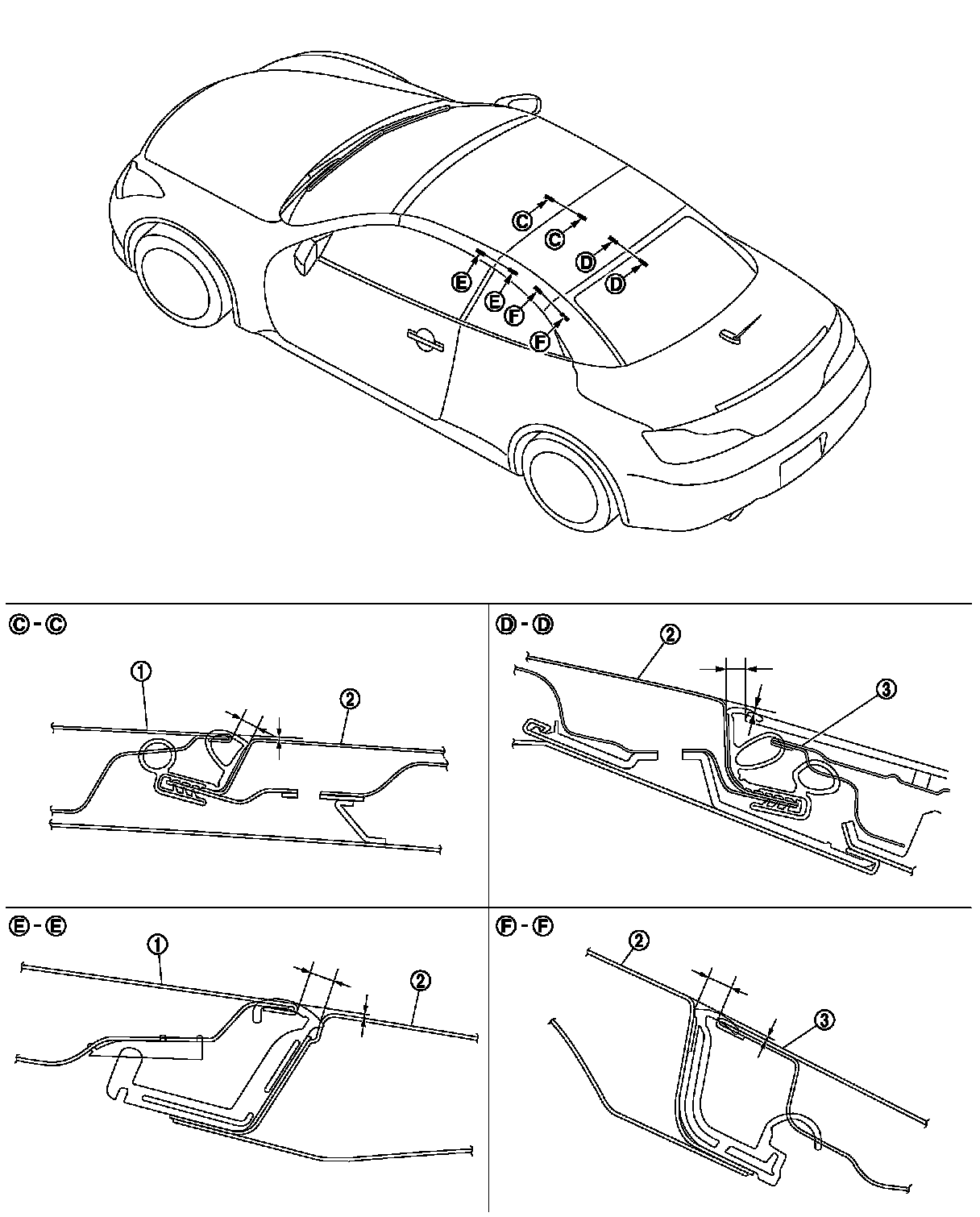 C
C
D
D
E
E
F
F

C - C
1
2

D - D
2
3

E - E
1
2

F - F
2
3