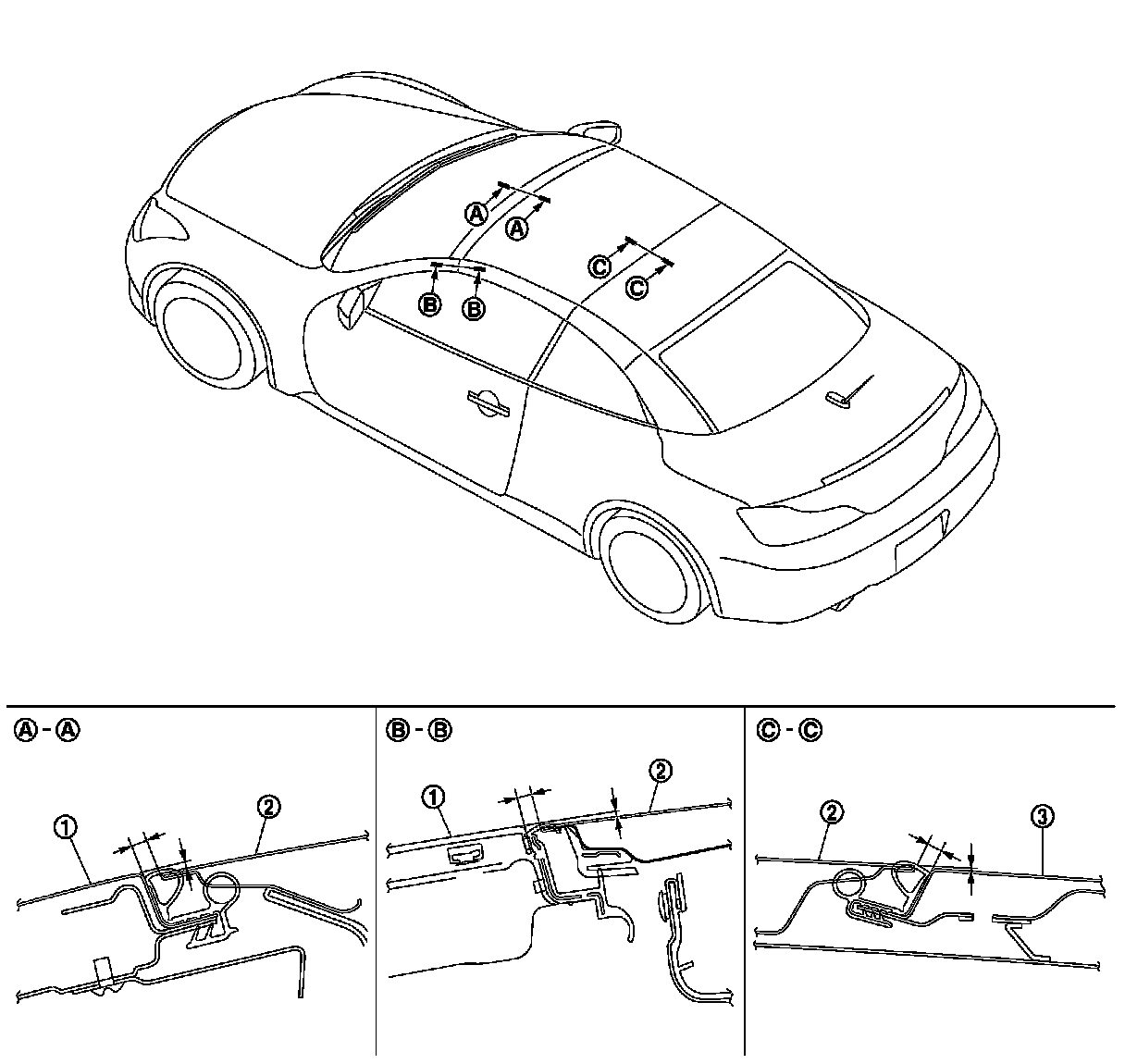 A
A
B
B
C
C

A - A
1
2

B - B
1
2

C - C
2
3