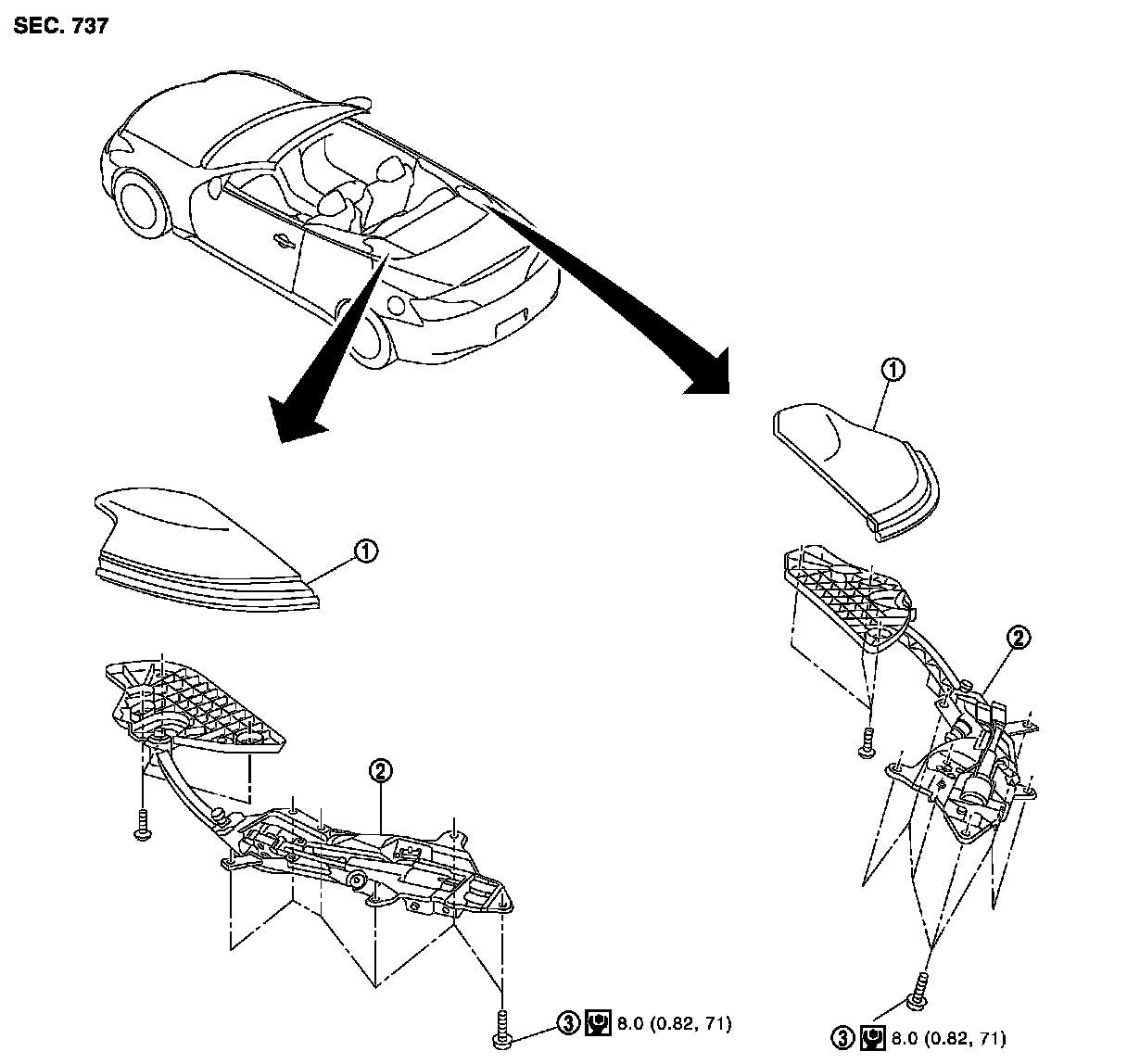 SEC. 737

①

①

②

②

③ 8.0 (0.82, 71)

③ 8.0 (0.82, 71)