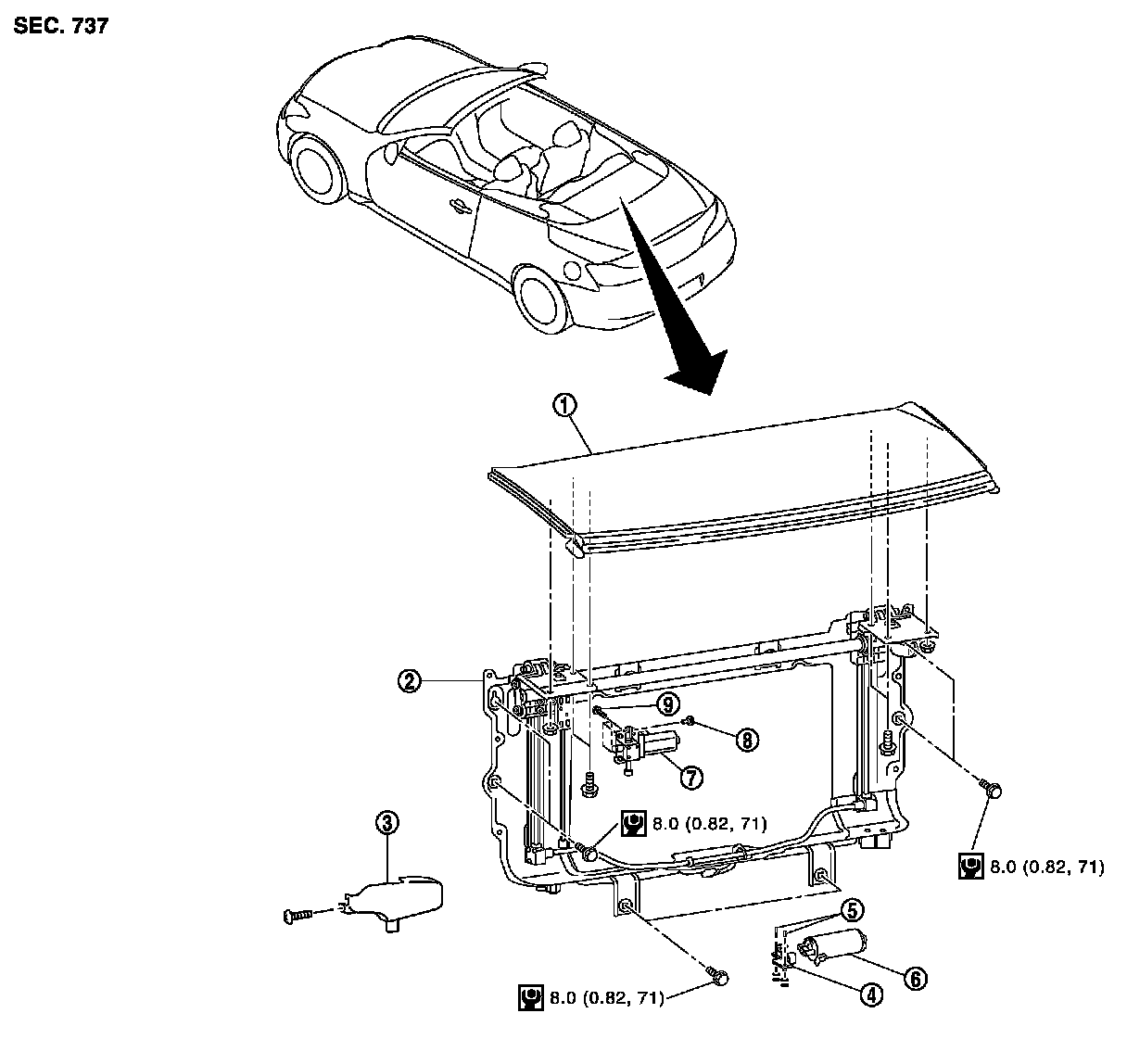 SEC. 737

1
2
9
8
7
3
8.0 (0.82, 71)
8.0 (0.82, 71)
5
6
4
8.0 (0.82, 71)