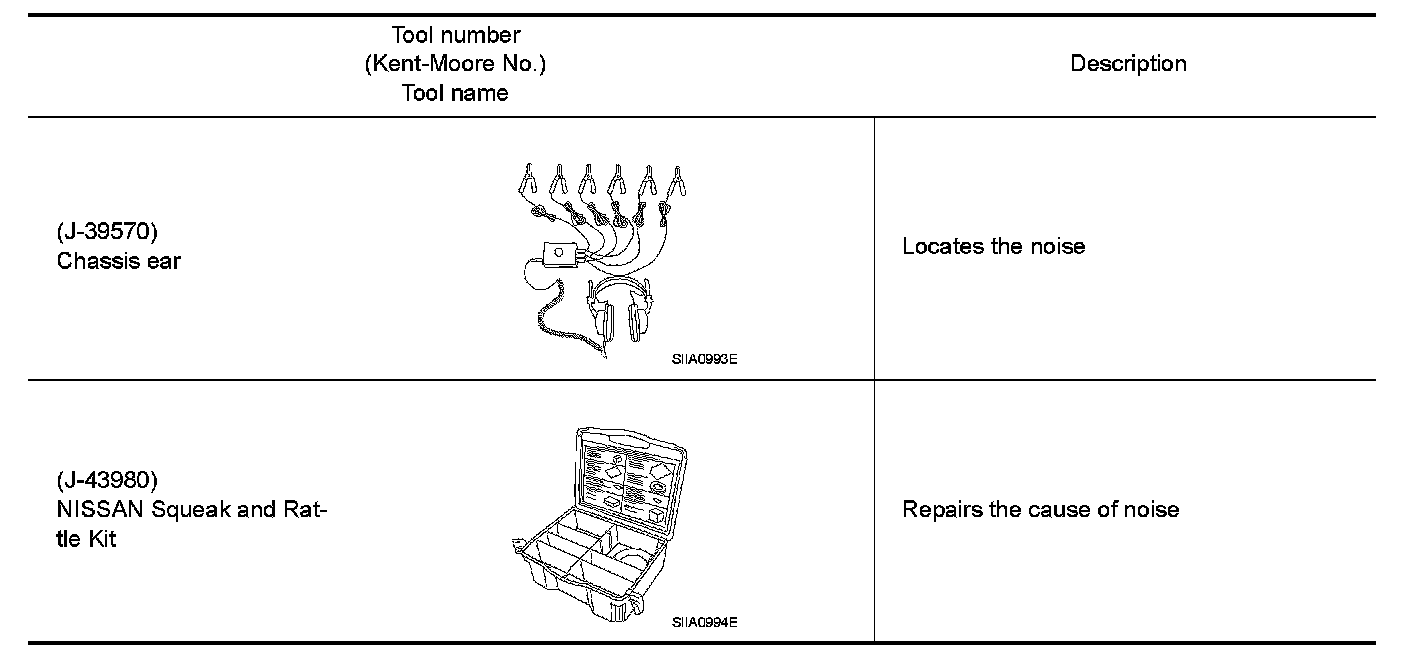 | Tool number (Kent-Moore No.) Tool name | Description |
|---|---|
| (J-39570) Chassis ear SIIA0993E | Locates the noise |
| (J-43980) NISSAN Squeak and Rattle Kit SIIA0994E | Repairs the cause of noise |