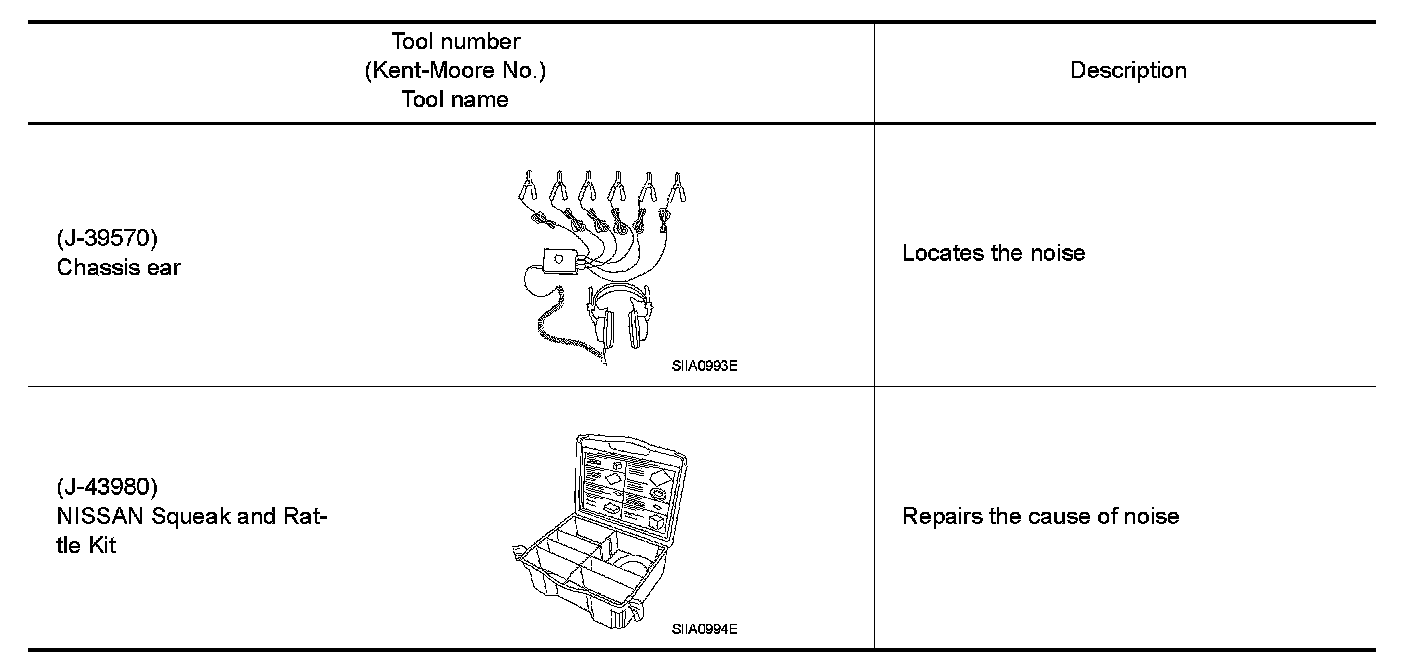 | Tool number (Kent-Moore No.) Tool name | Description |
|---|---|
| (J-39570) Chassis ear SIIA0993E | Locates the noise |
| (J-43980) NISSAN Squeak and Rattle Kit SIIA0994E | Repairs the cause of noise |