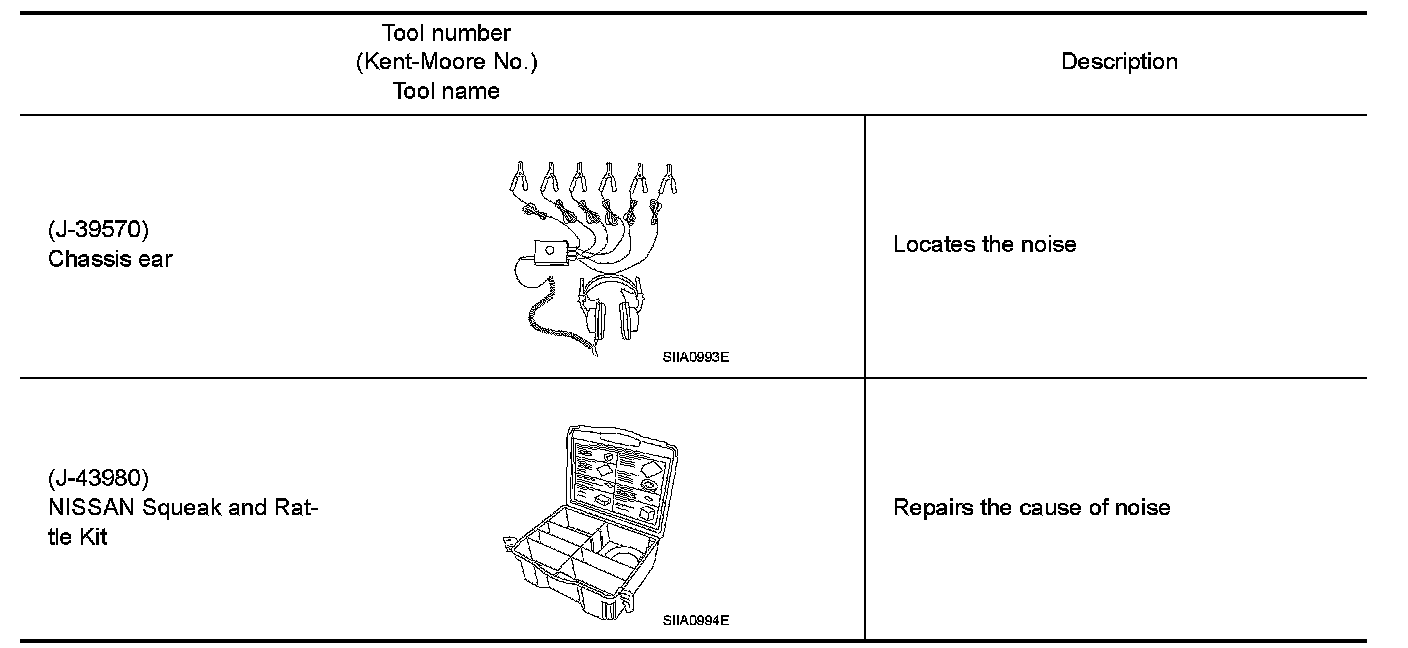 | Tool number (Kent-Moore No.) Tool name | Description |
|---|---|
| (J-39570) Chassis ear SIIA0993E | Locates the noise |
| (J-43980) NISSAN Squeak and Rattle Kit SIIA0994E | Repairs the cause of noise |