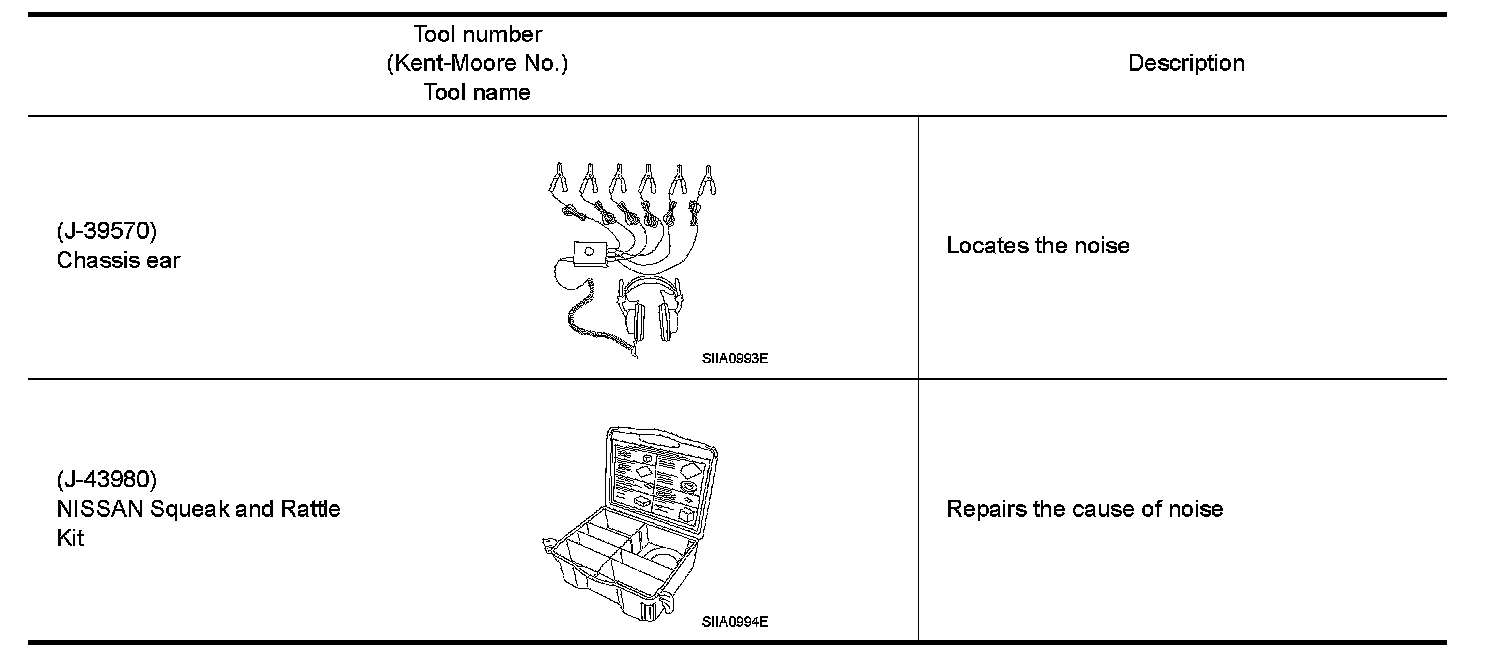 | Tool number (Kent-Moore No.) Tool name | Description |
|---|---|
| (J-39570) Chassis ear SIIA0993E | Locates the noise |
| (J-43980) NISSAN Squeak and Rattle Kit SIIA0994E | Repairs the cause of noise |