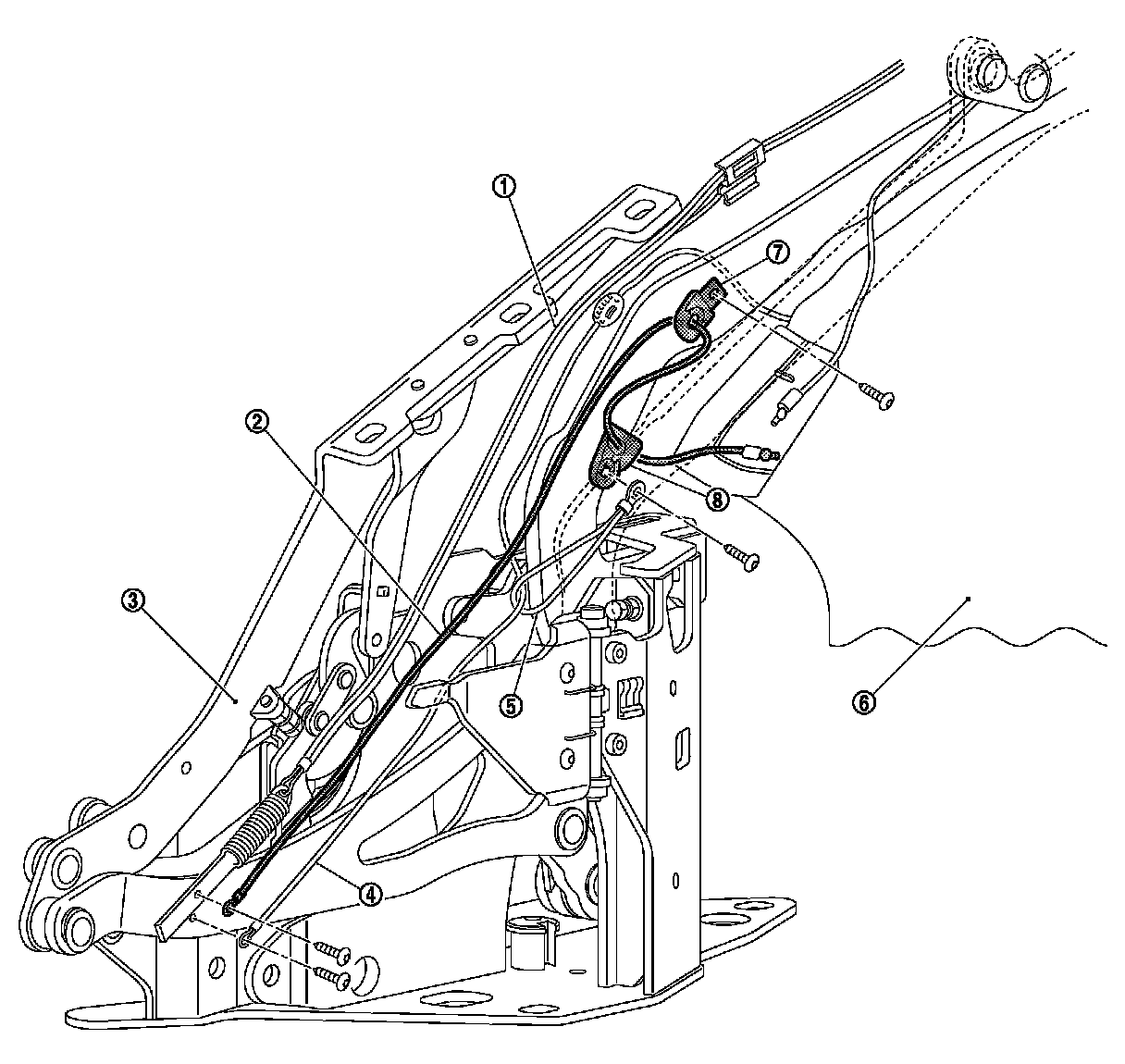 1
7
2
8
3
5
6
4