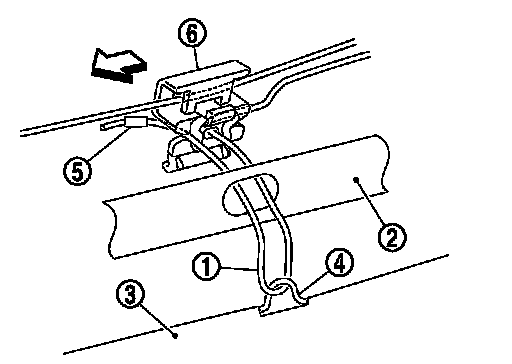 6
5
2
1
4
3