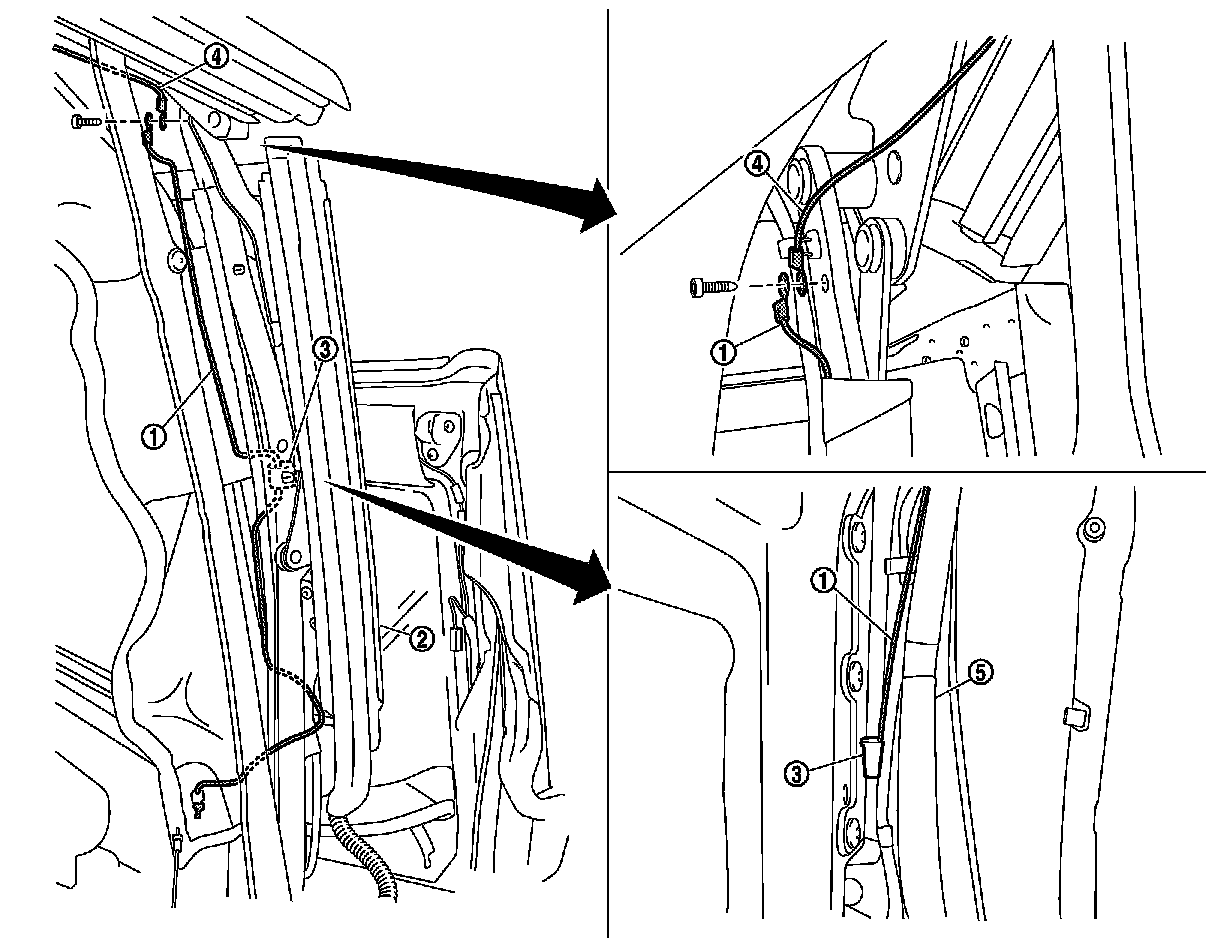 ④
③
①
②
④
①
①
⑤
③