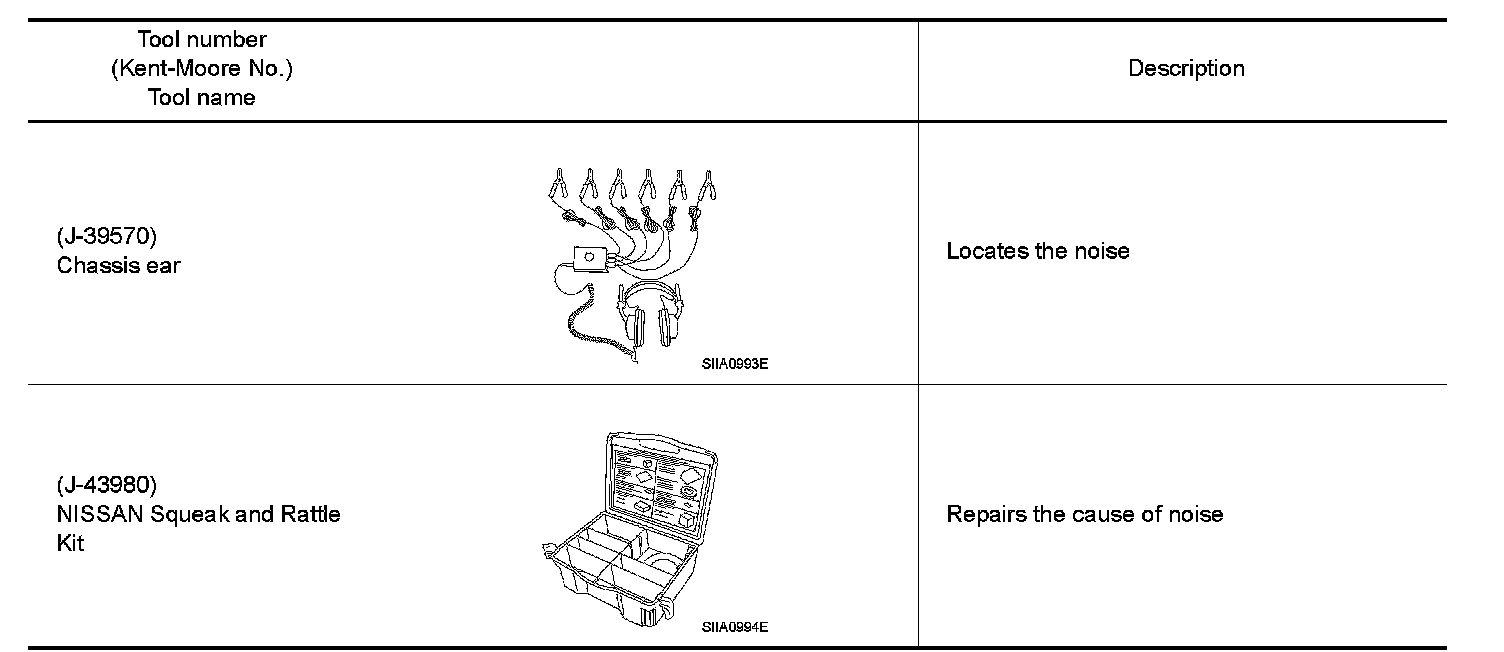 | Tool number (Kent-Moore No.) Tool name | Description |
|---|---|
| (J-39570) Chassis ear SIIA0993E | Locates the noise |
| (J-43980) NISSAN Squeak and Rattle Kit SIIA0994E | Repairs the cause of noise |