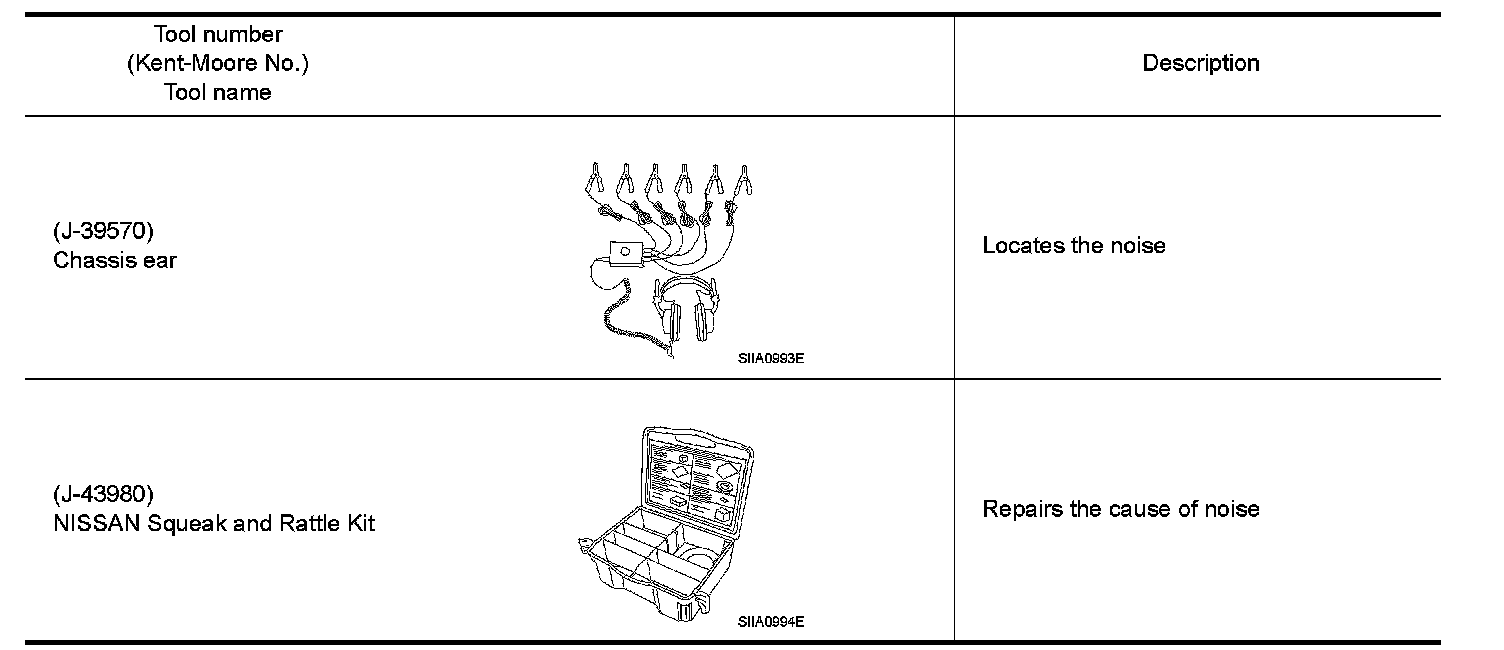 | Tool number (Kent-Moore No.) Tool name | Description |
|---|---|
| (J-39570) Chassis ear SIIA0993E | Locates the noise |
| (J-43980) NISSAN Squeak and Rattle Kit SIIA0994E | Repairs the cause of noise |