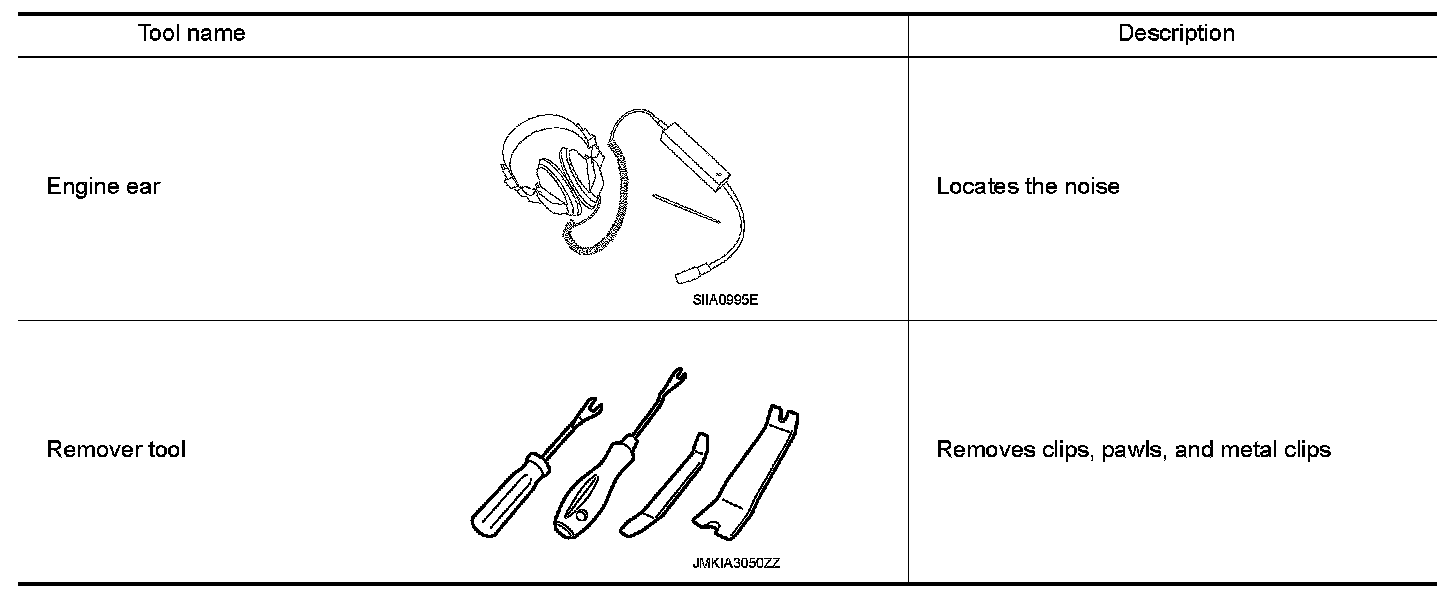 | Tool name | Description |
|---|---|
| Engine ear SIIA0995E | Locates the noise |
| Remover tool JMKIA3050ZZ | Removes clips, pawls, and metal clips |