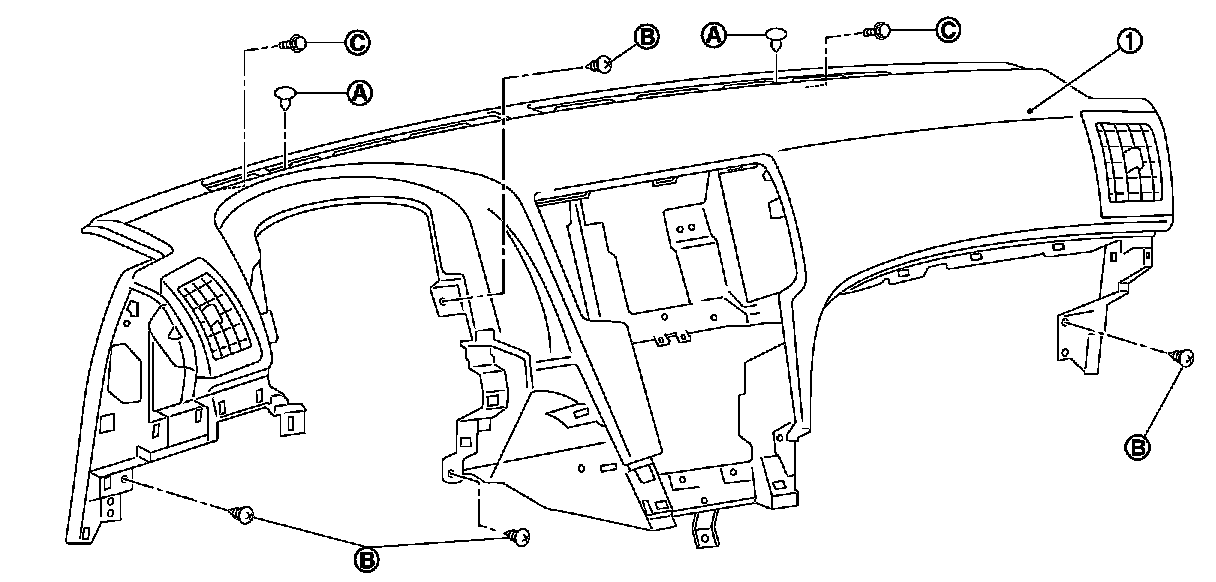 C
A
B
A
C
1
B
B