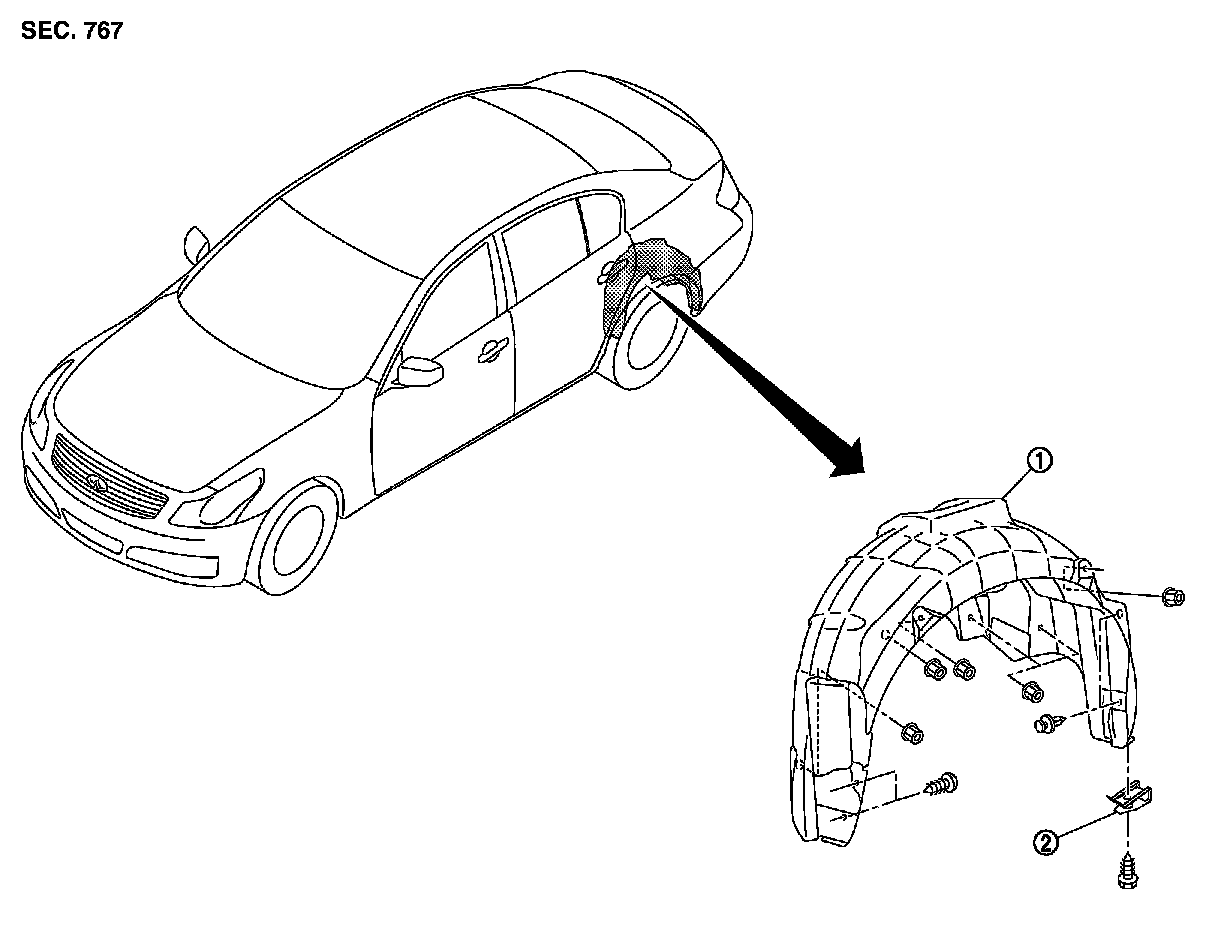 SEC. 767

1

2