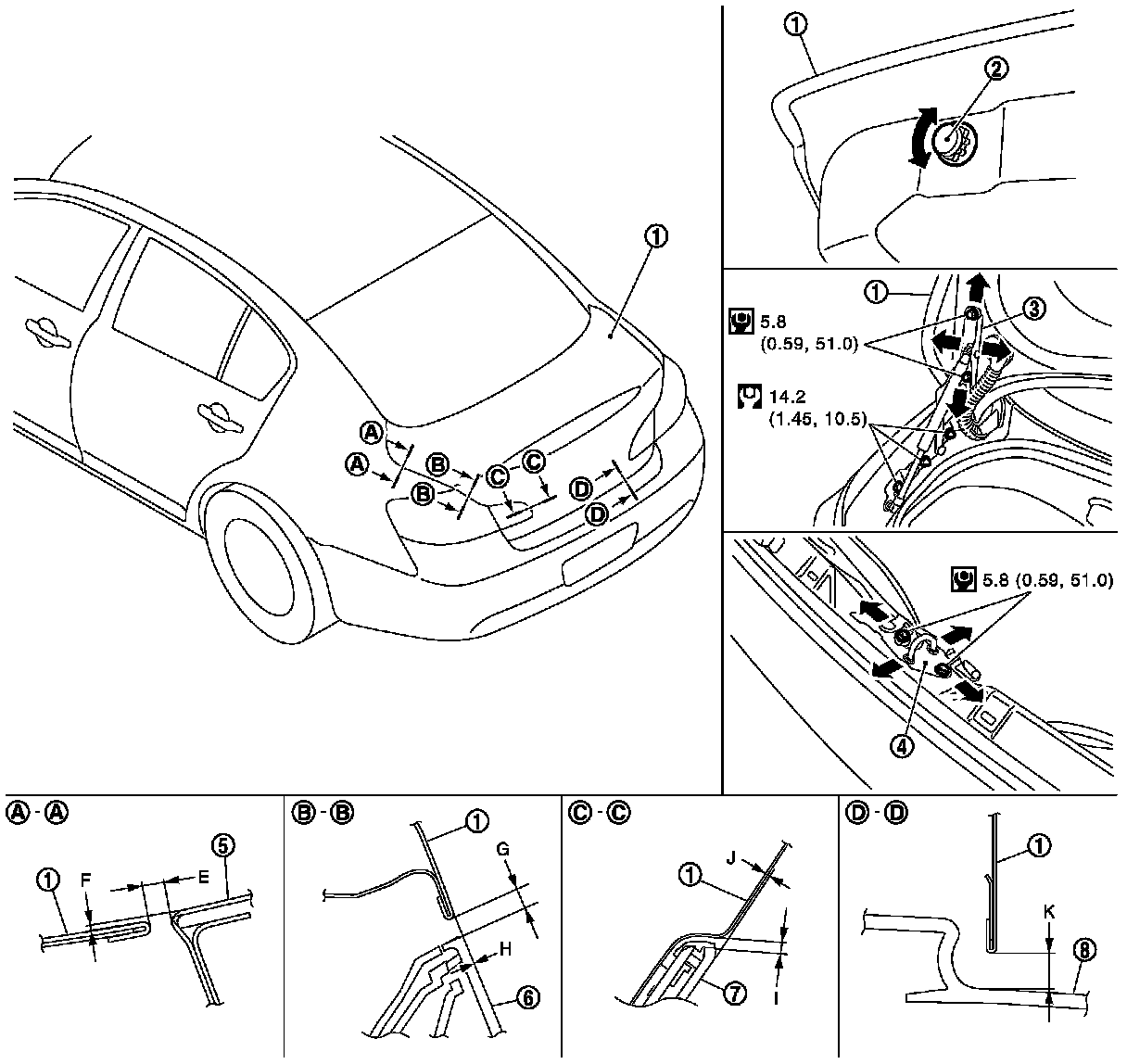 1
A
A
B
B
C
C
D
D
1
2
1
3
5.8
(0.59, 51.0)
14.2
(1.45, 10.5)
5.8 (0.59, 51.0)
4
A - A
1
F
E
5
B - B
1
G
H
6
C - C
1
J
I
7
D - D
1
K
8