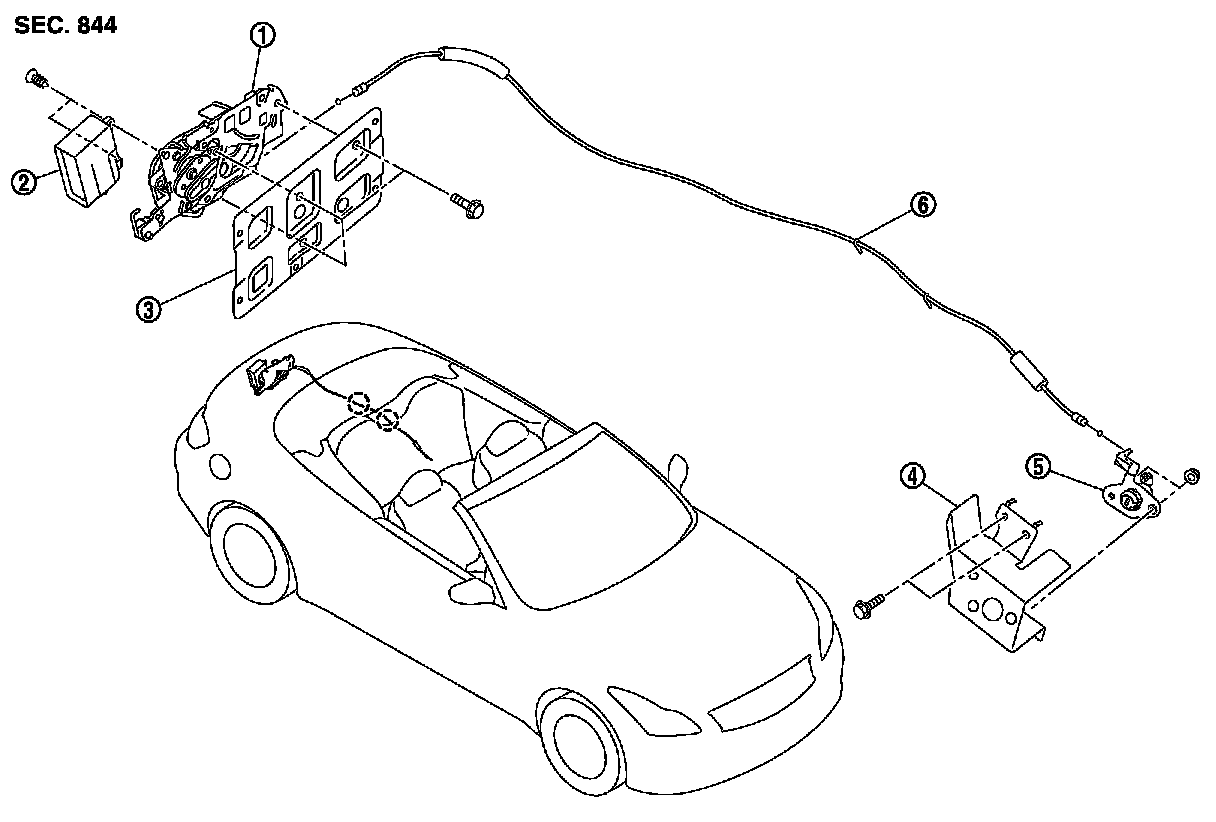 SEC. 844

1
2
3
6
4
5