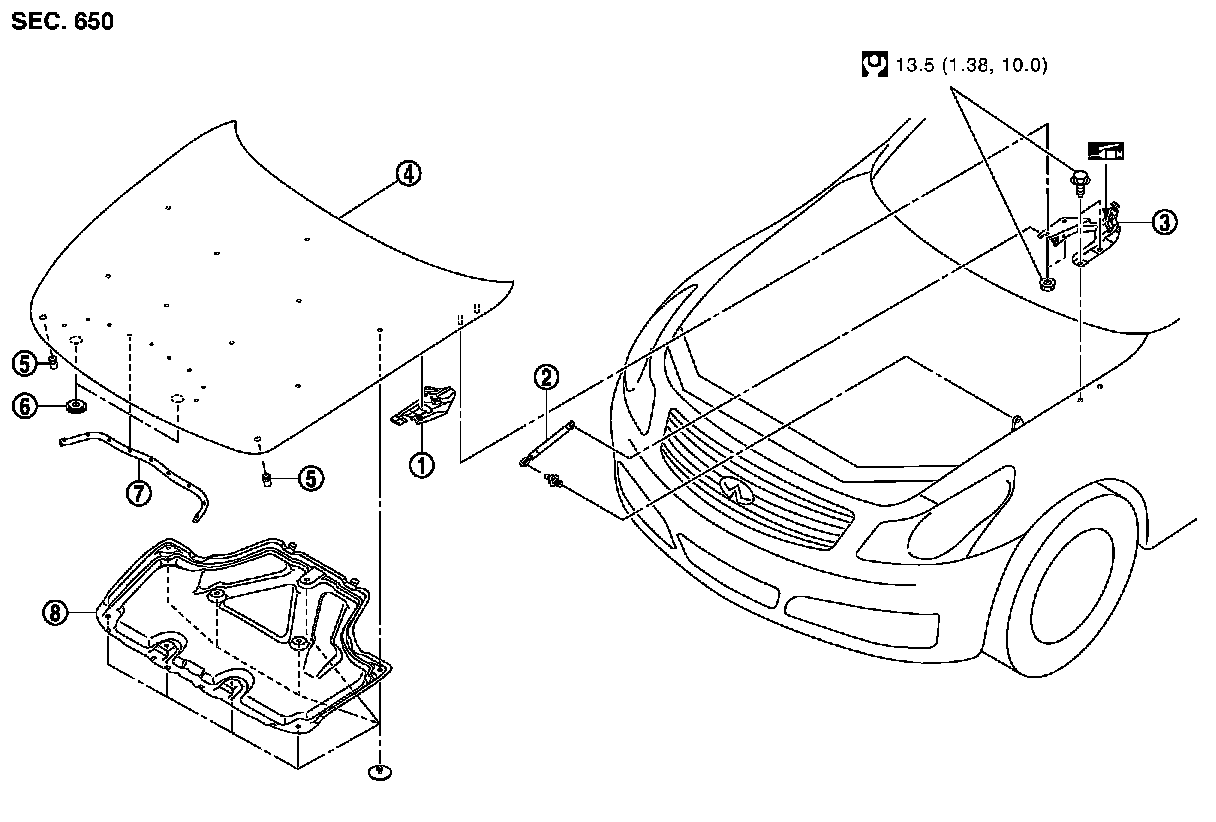 SEC. 650

13.5 (1.38, 10.0)

4

3

5

6

2

7

5

1

8