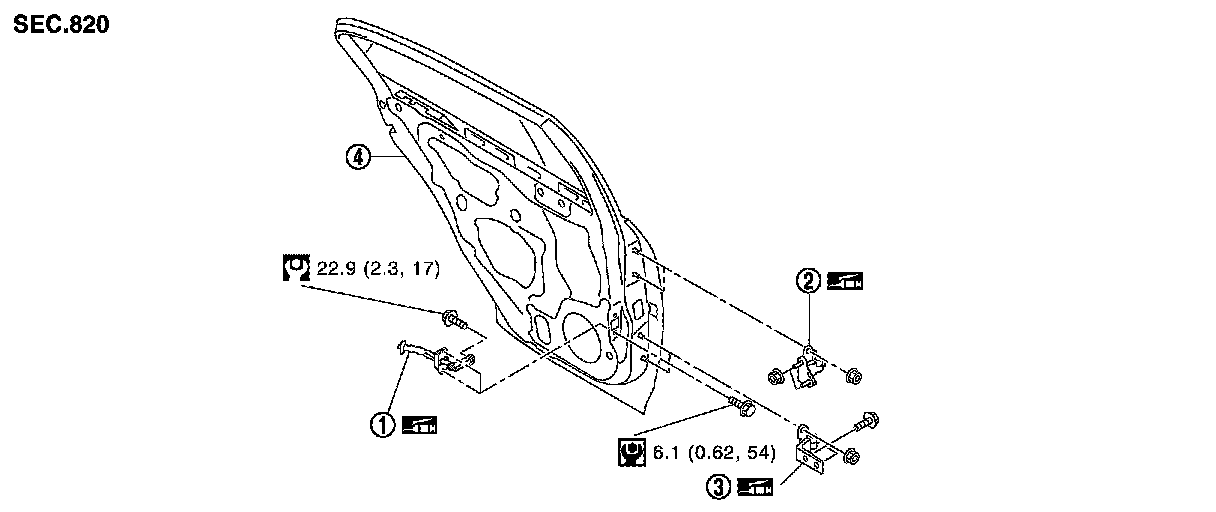 SEC.820

④

22.9 (2.3, 17)

②

①

6.1 (0.62, 54)

③