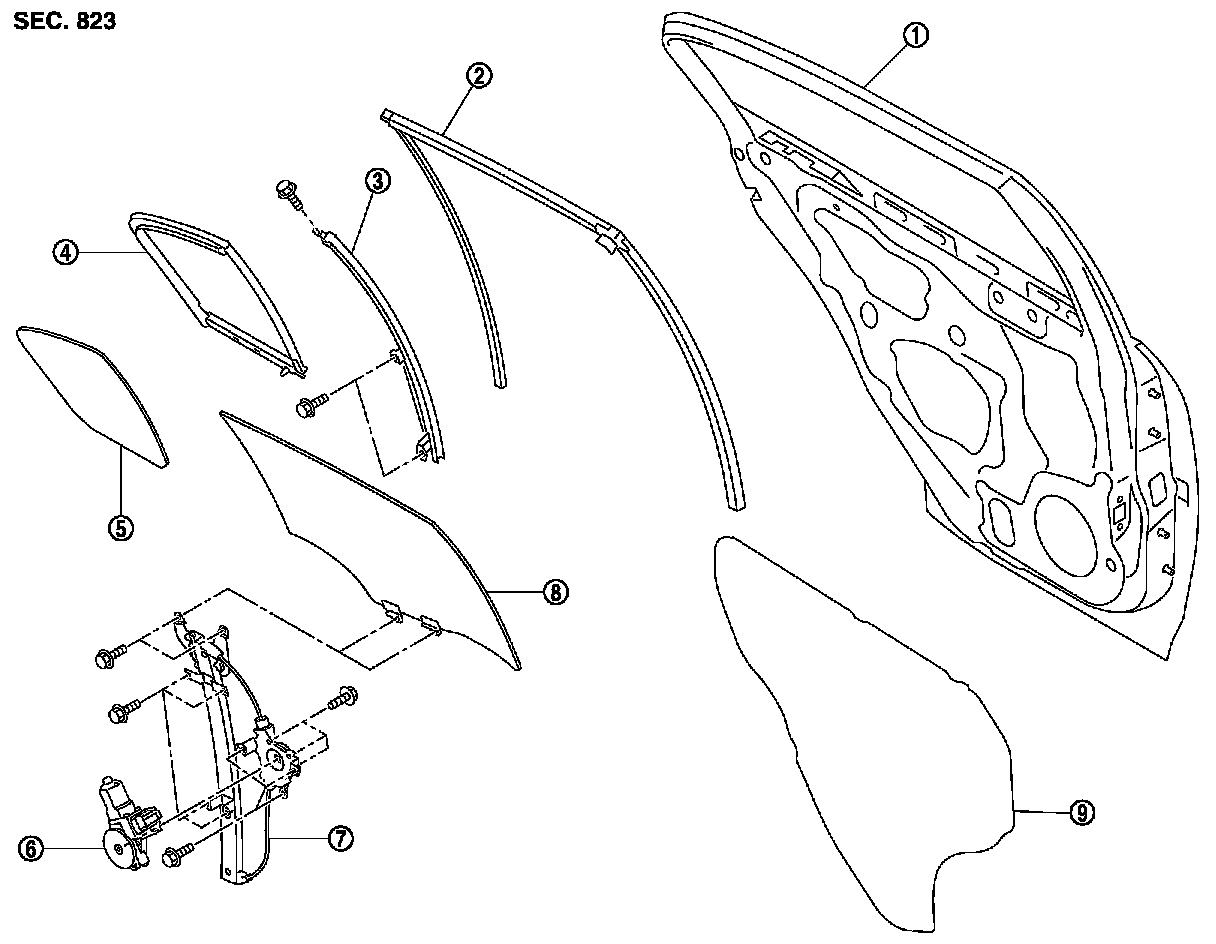 SEC. 823

1
2
3
4
5
8
6
7
9