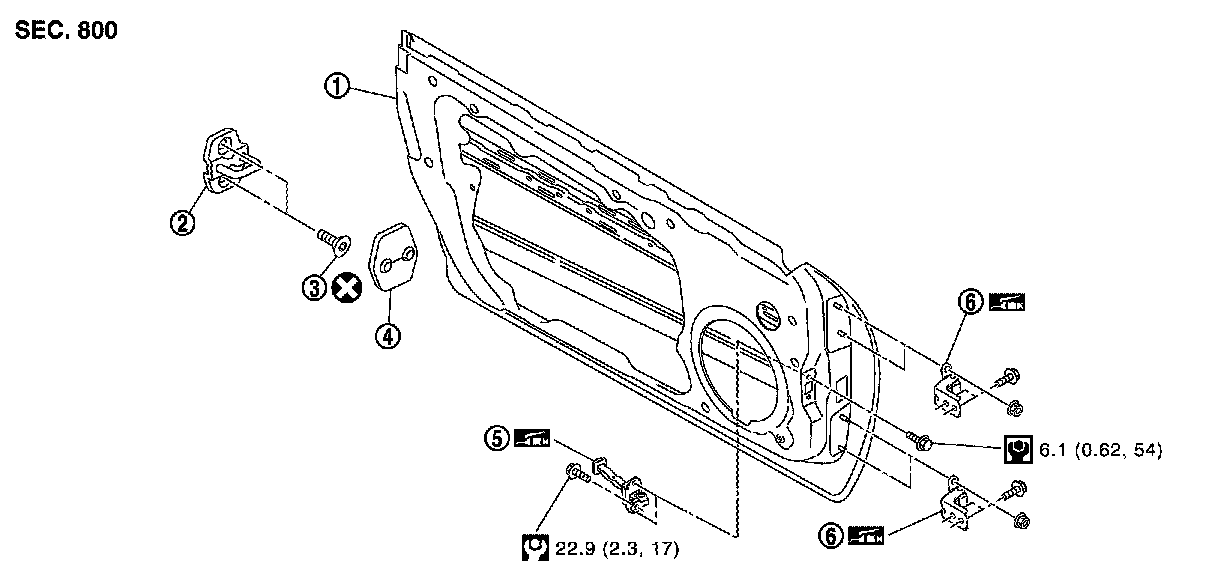 SEC. 800

①

②

③

④

⑥

⑤

6.1 (0.62, 54)

22.9 (2.3, 17)

⑥