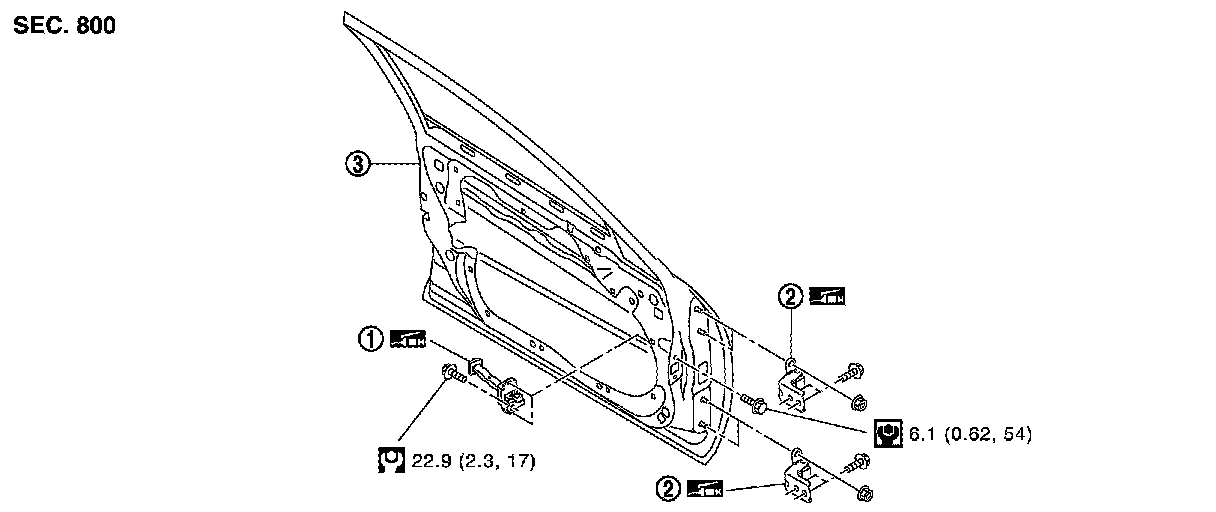 SEC. 800

③

② 

① 

6.1 (0.62, 54)

22.9 (2.3, 17)

②