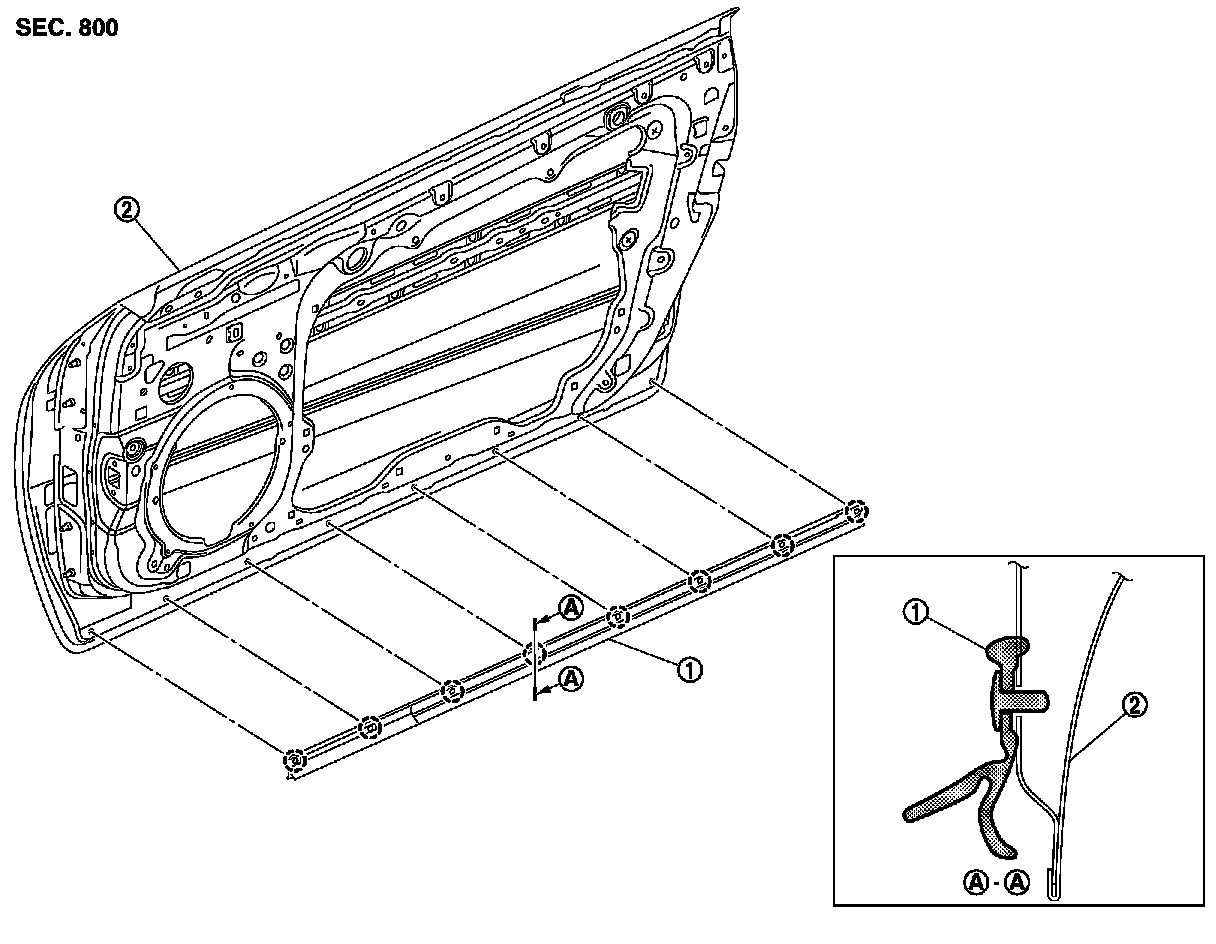 SEC. 800

2

A

A

1

1

2

A - A