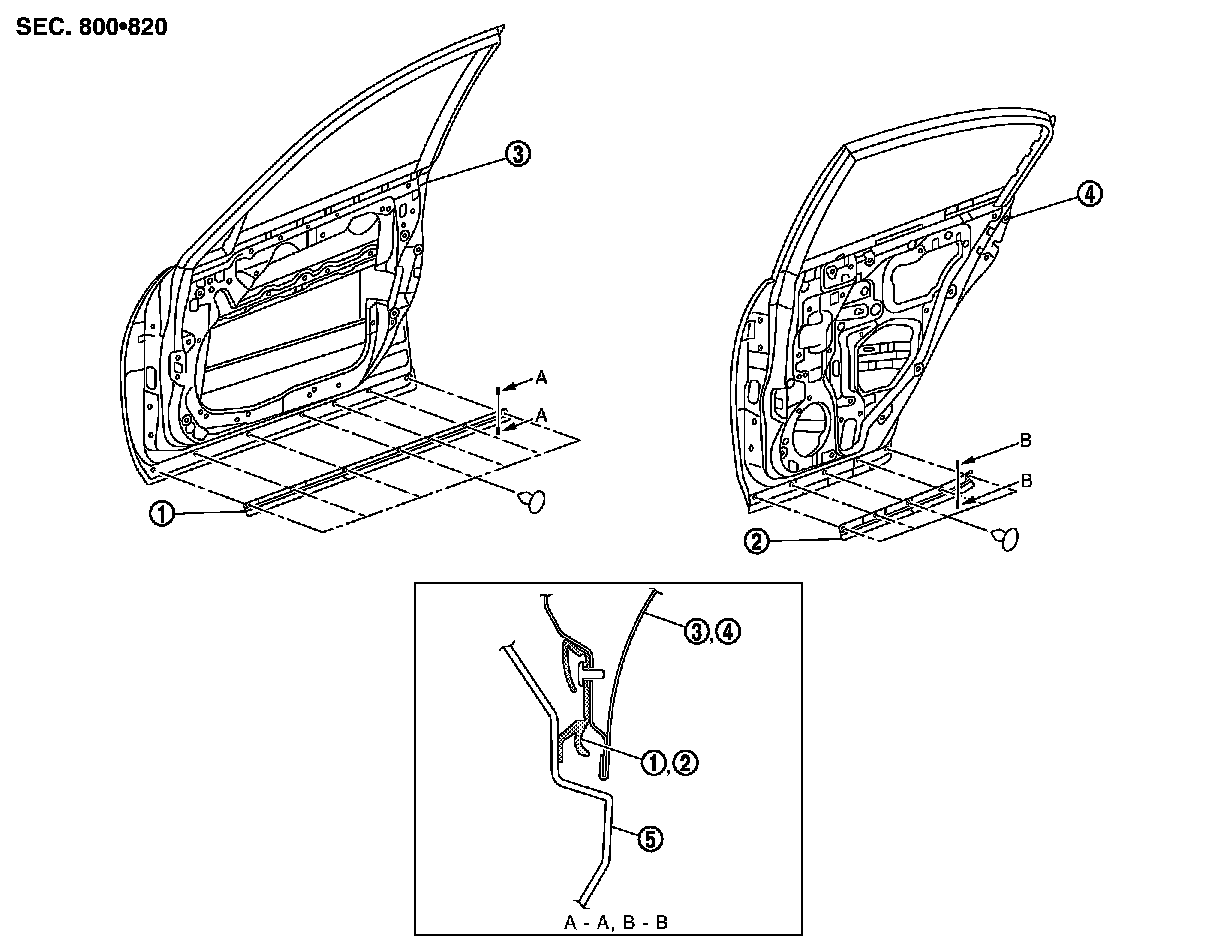 SEC. 800•820

③

A

A

①

④

B

B

②

③,④

①,②

⑤

A - A, B - B