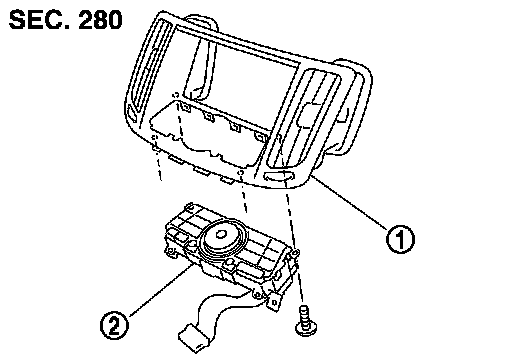 SEC. 280

①

②