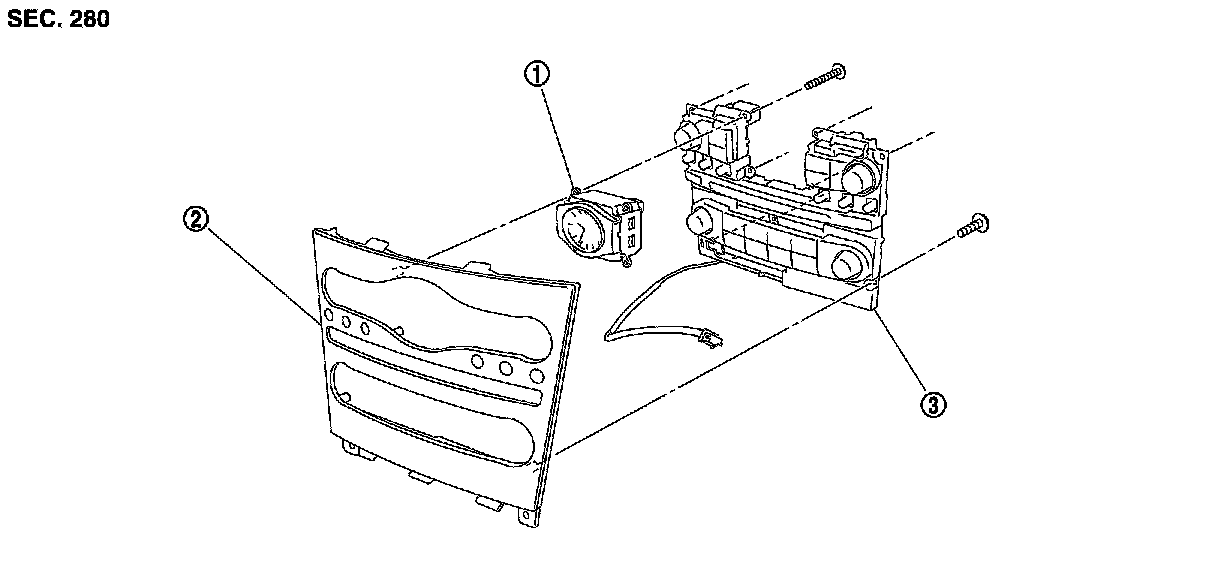 SEC. 280

①

②

③