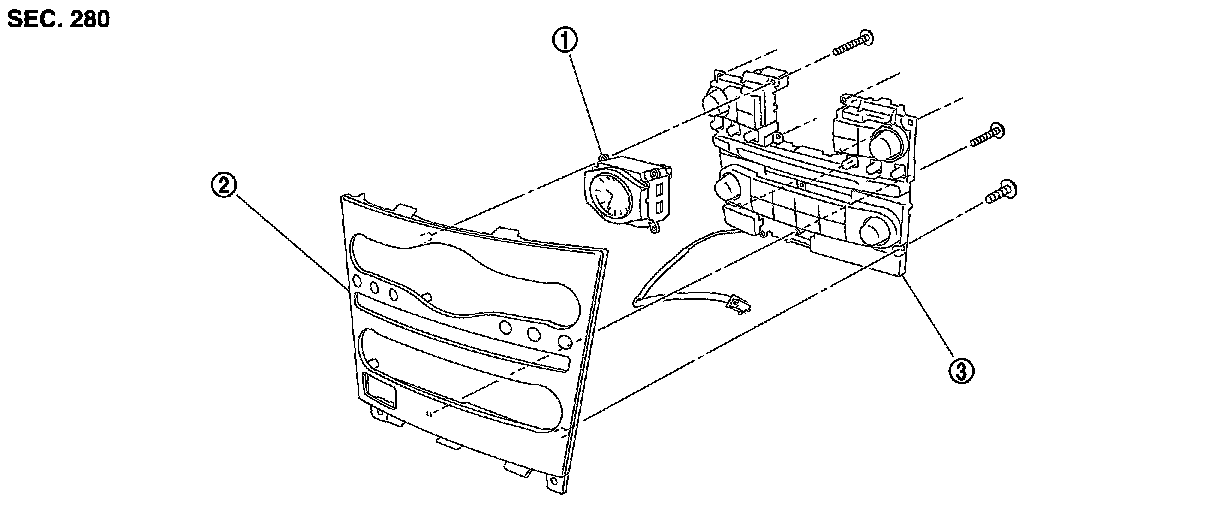 SEC. 280

①

②

③