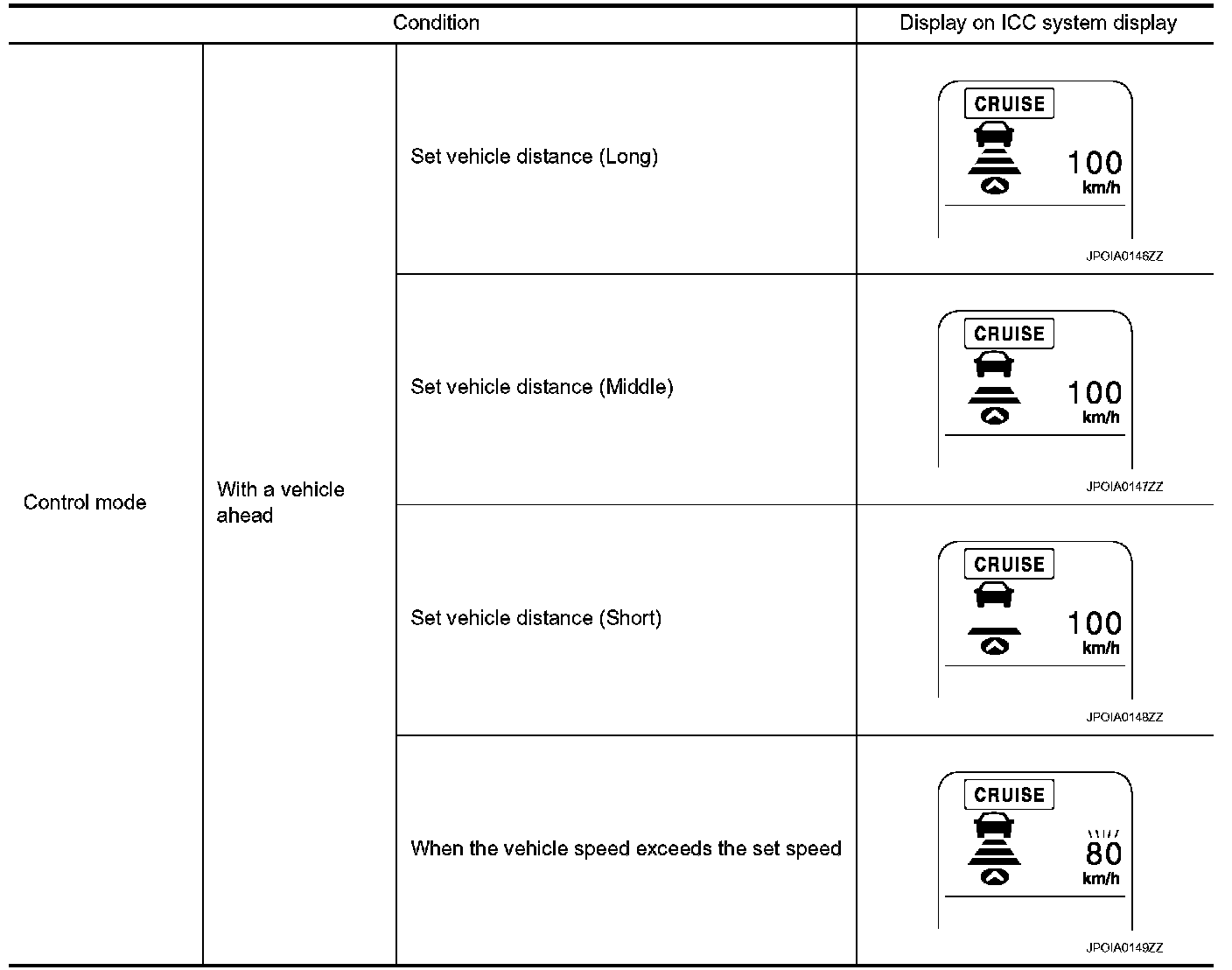 | Condition | | | Display on ICC system display |
|---|---|---|---|
| Control mode | With a vehicle ahead | Set vehicle distance (Long) | CRUISE 100 km/h JPOIA0146ZZ |
| | | Set vehicle distance (Middle) | CRUISE 100 km/h JPOIA0147ZZ |
| | | Set vehicle distance (Short) | CRUISE 100 km/h JPOIA0148ZZ |
| | | When the vehicle speed exceeds the set speed | CRUISE 80 km/h JPOIA0149ZZ |