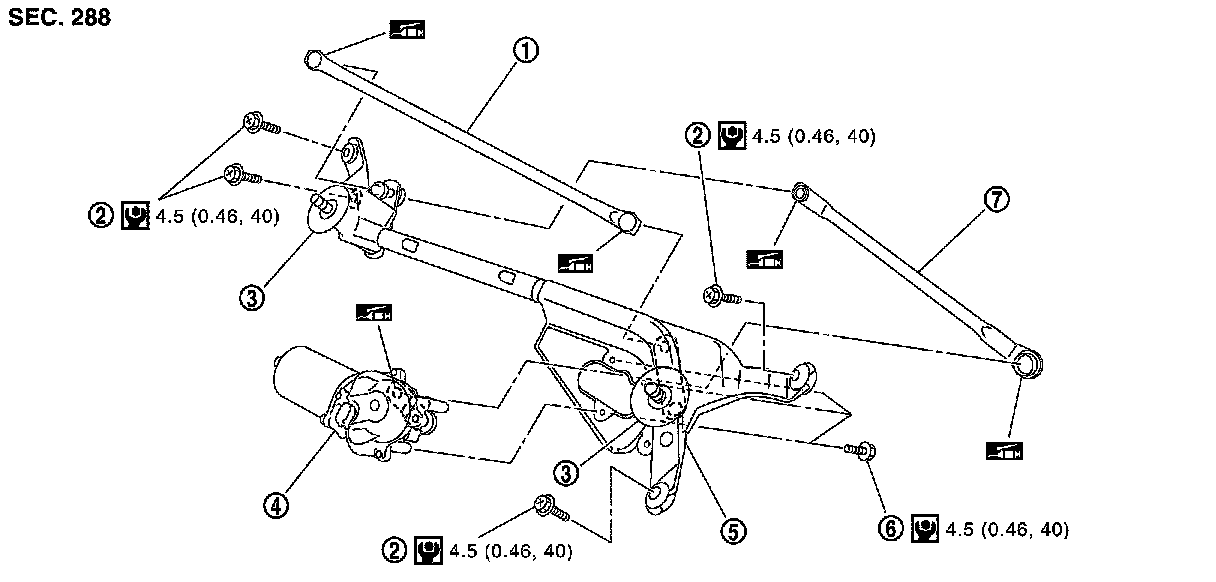 SEC. 288

①

② 4.5 (0.46, 40)

② 4.5 (0.46, 40)

⑦

③

④

③

⑤

② 4.5 (0.46, 40)

⑥ 4.5 (0.46, 40)