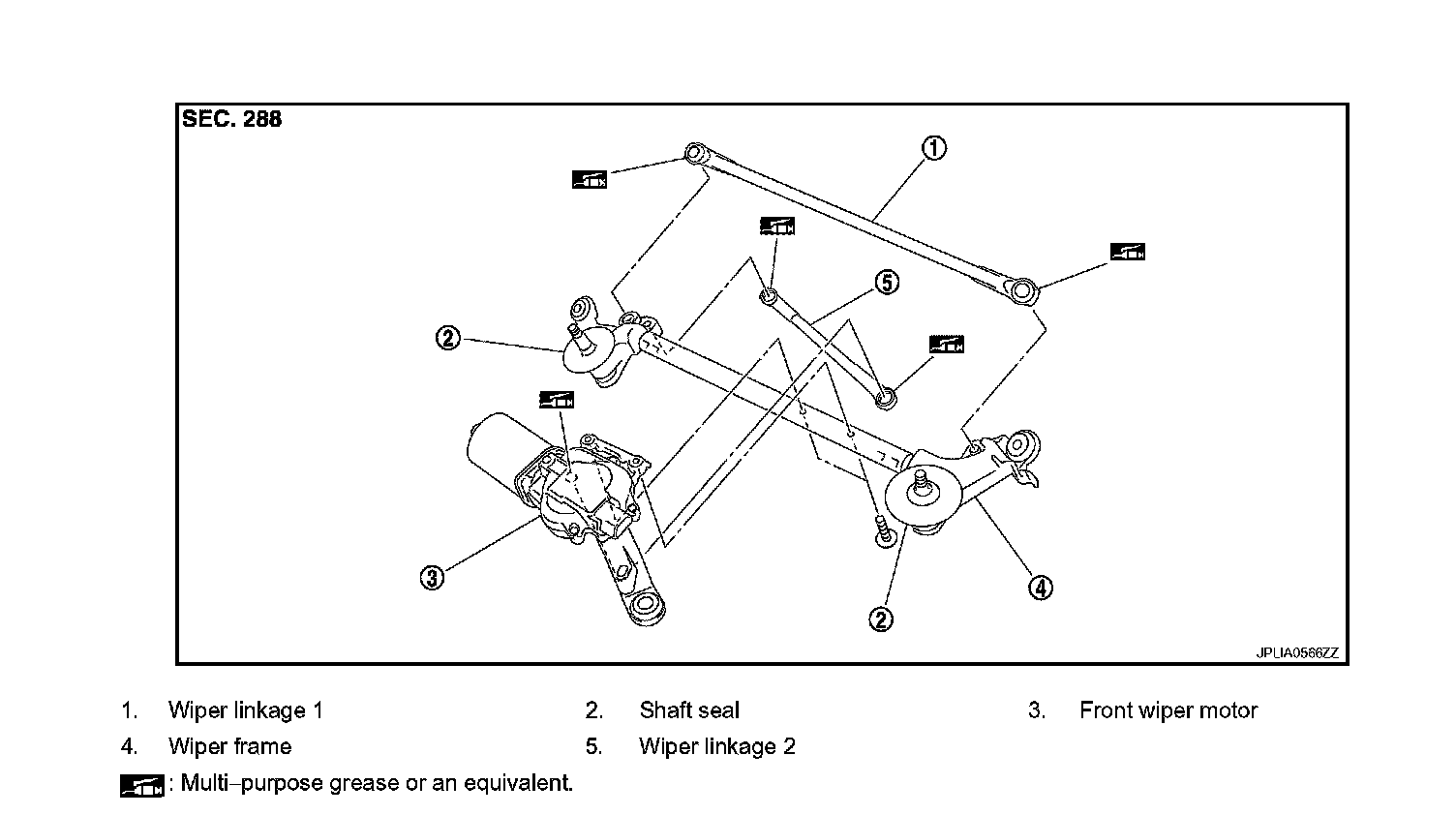 SEC. 288

1

5

2

3

2

4

JPLIA0566ZZ

1. Wiper linkage 1
2. Shaft seal
3. Front wiper motor
4. Wiper frame
5. Wiper linkage 2

: Multi–purpose grease or an equivalent.