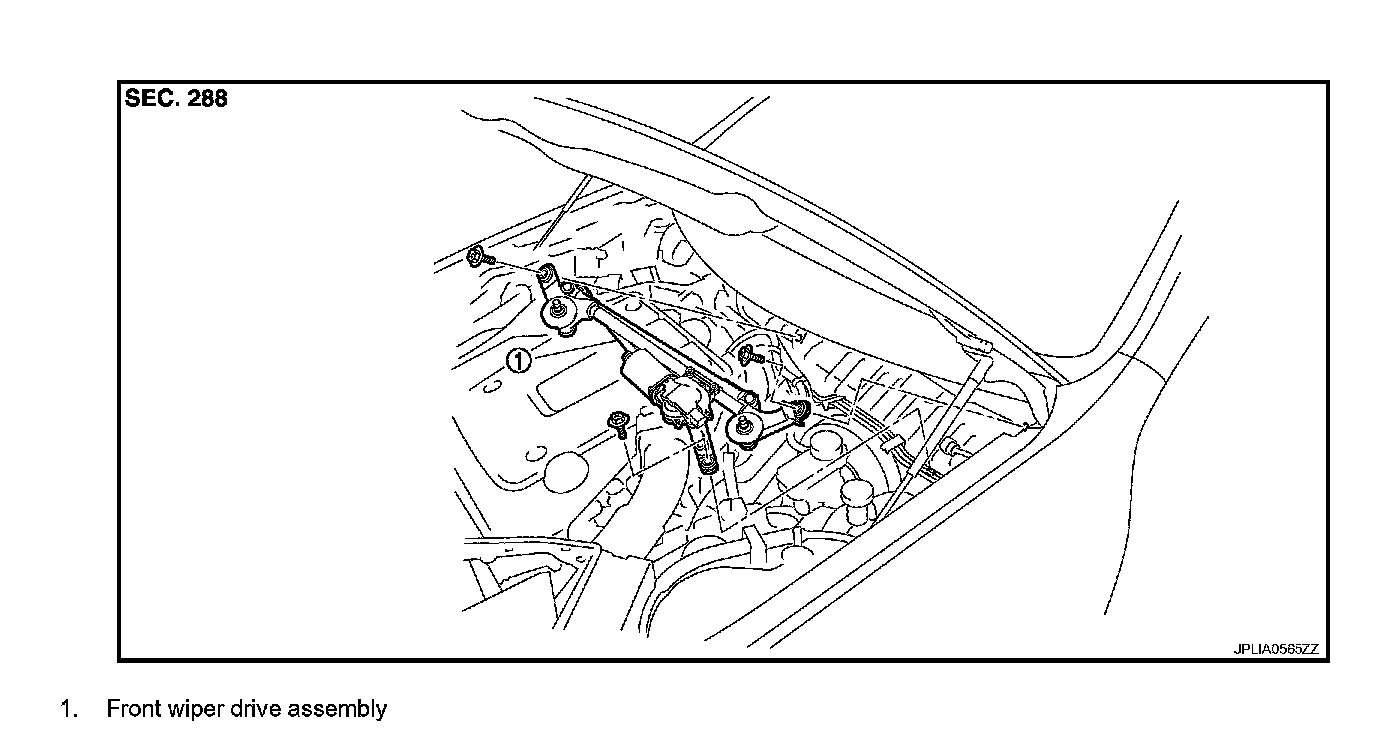 SEC. 288

1

JPLIA0565ZZ

1. Front wiper drive assembly